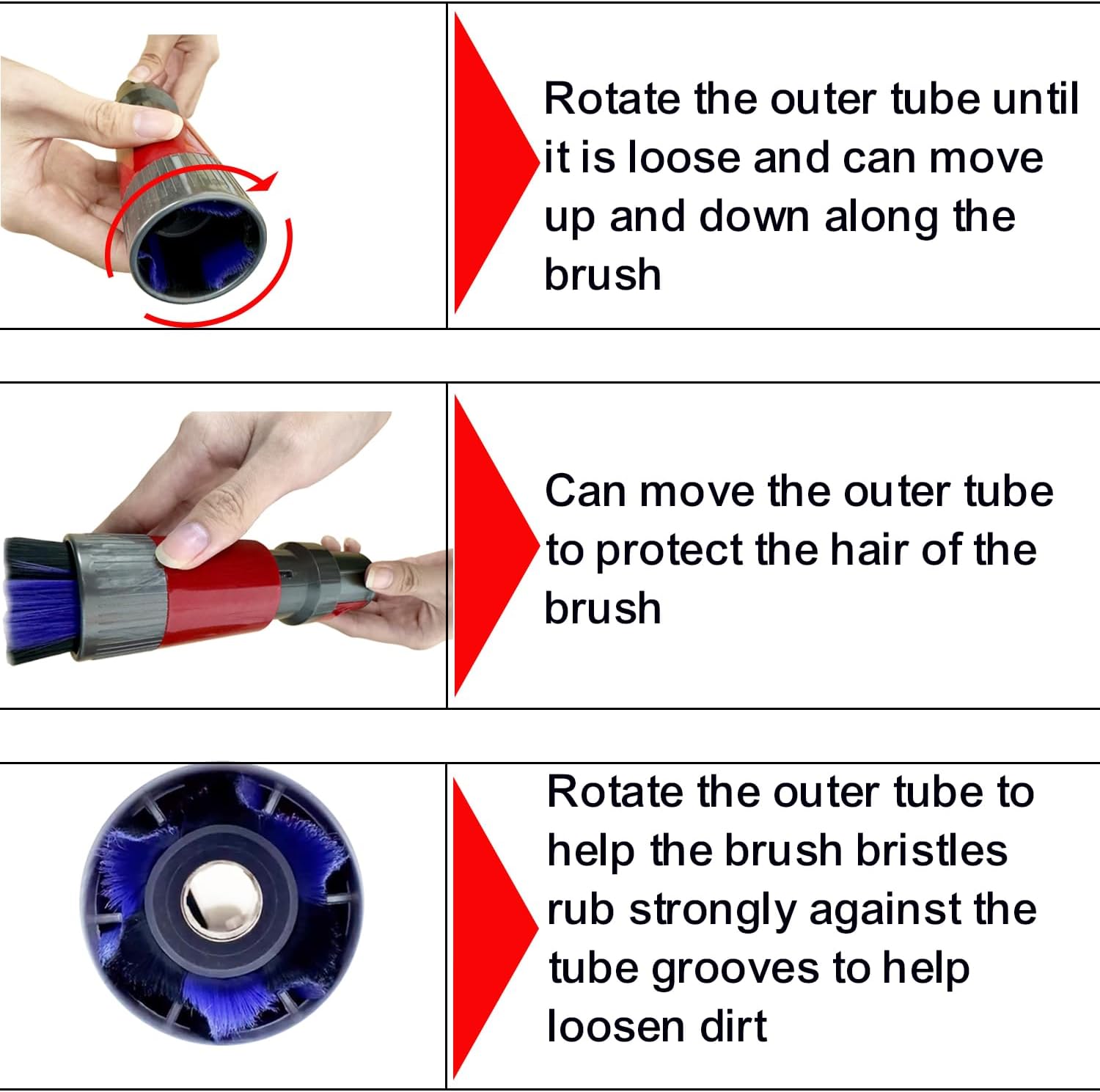 Rotate the outer tube until it is loose and can move up and down along the brush

Can move the outer tube to protect the hair of the brush

Rotate the outer tube to help the brush bristles rub strongly against the tube grooves to help loosen dirt