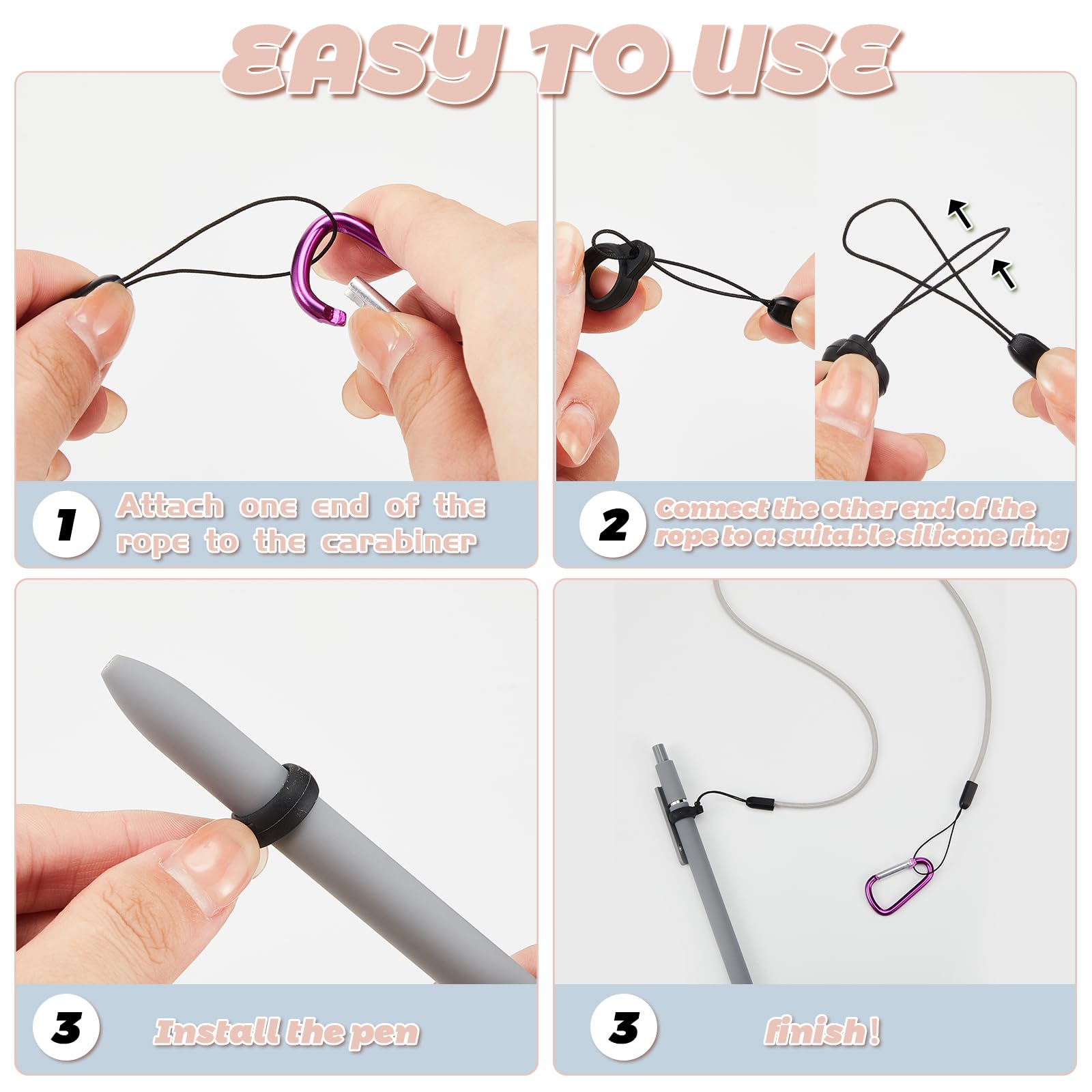 EASY TO USE

1 Attach one end of the rope to the carabiner

2 Connect the other end of the rope to a suitable silicone ring

3 Install the pen

3 finish!