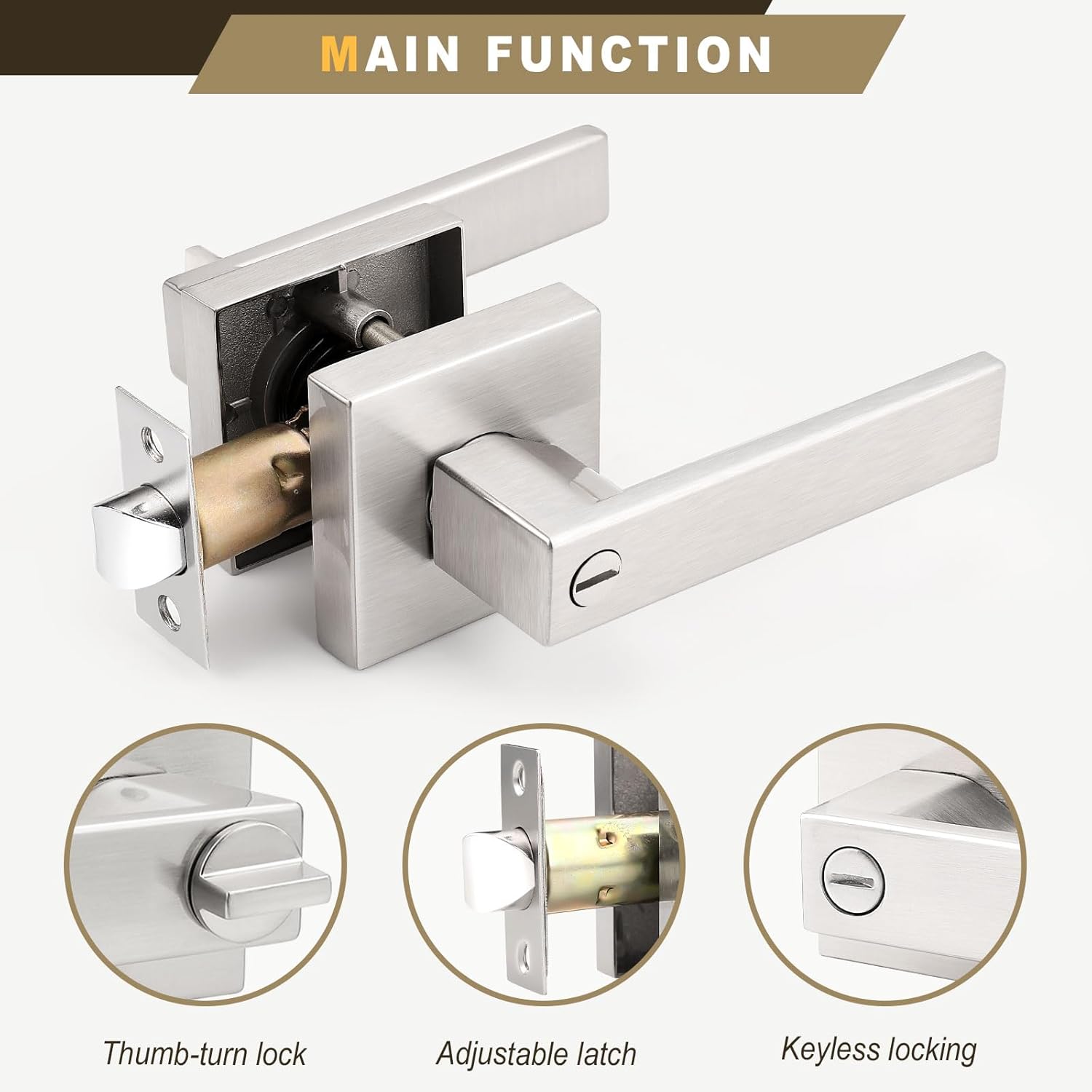 MAIN FUNCTION

Thumb-turn lock

Adjustable latch

Keyless locking