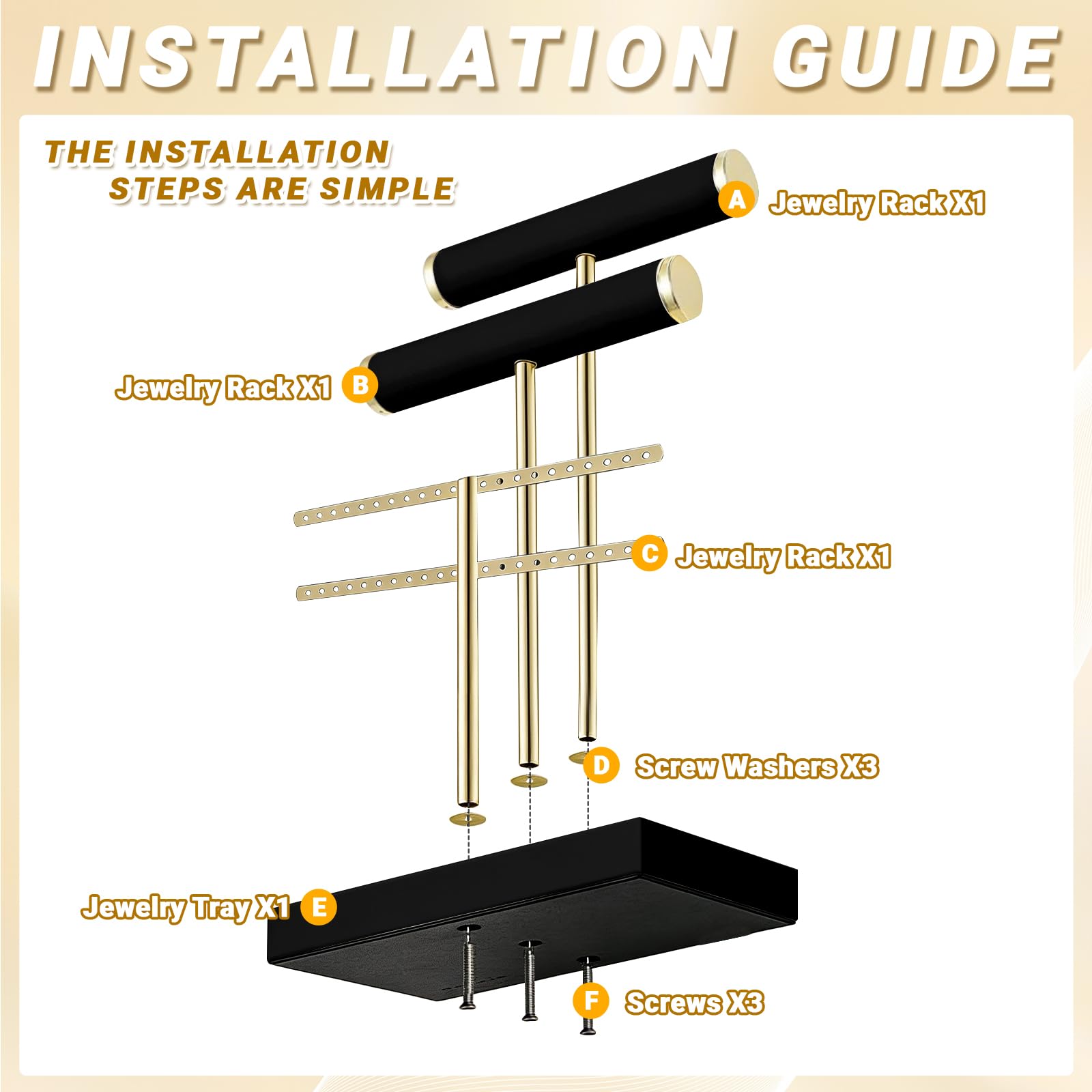 INSTALLATION GUIDE

THE INSTALLATION STEPS ARE SIMPLE

A Jewelry Rack X1

Jewelry Rack X1 B

C Jewelry Rack X1

D Screw Washers X3

Jewelry Tray X1 E

F Screws X3