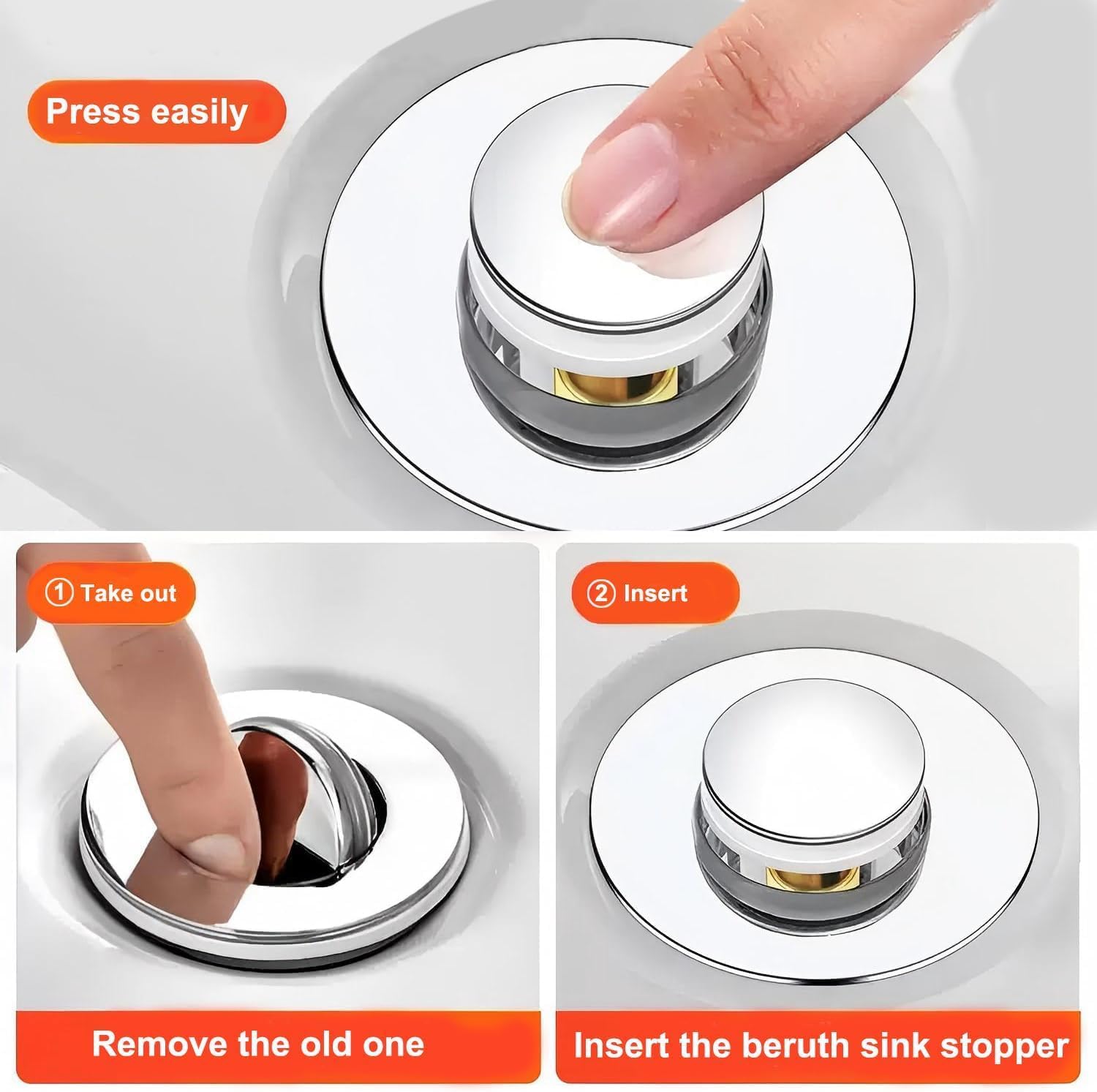 Press easily

① Take out

Remove the old one

② Insert

Insert the beruth sink stopper