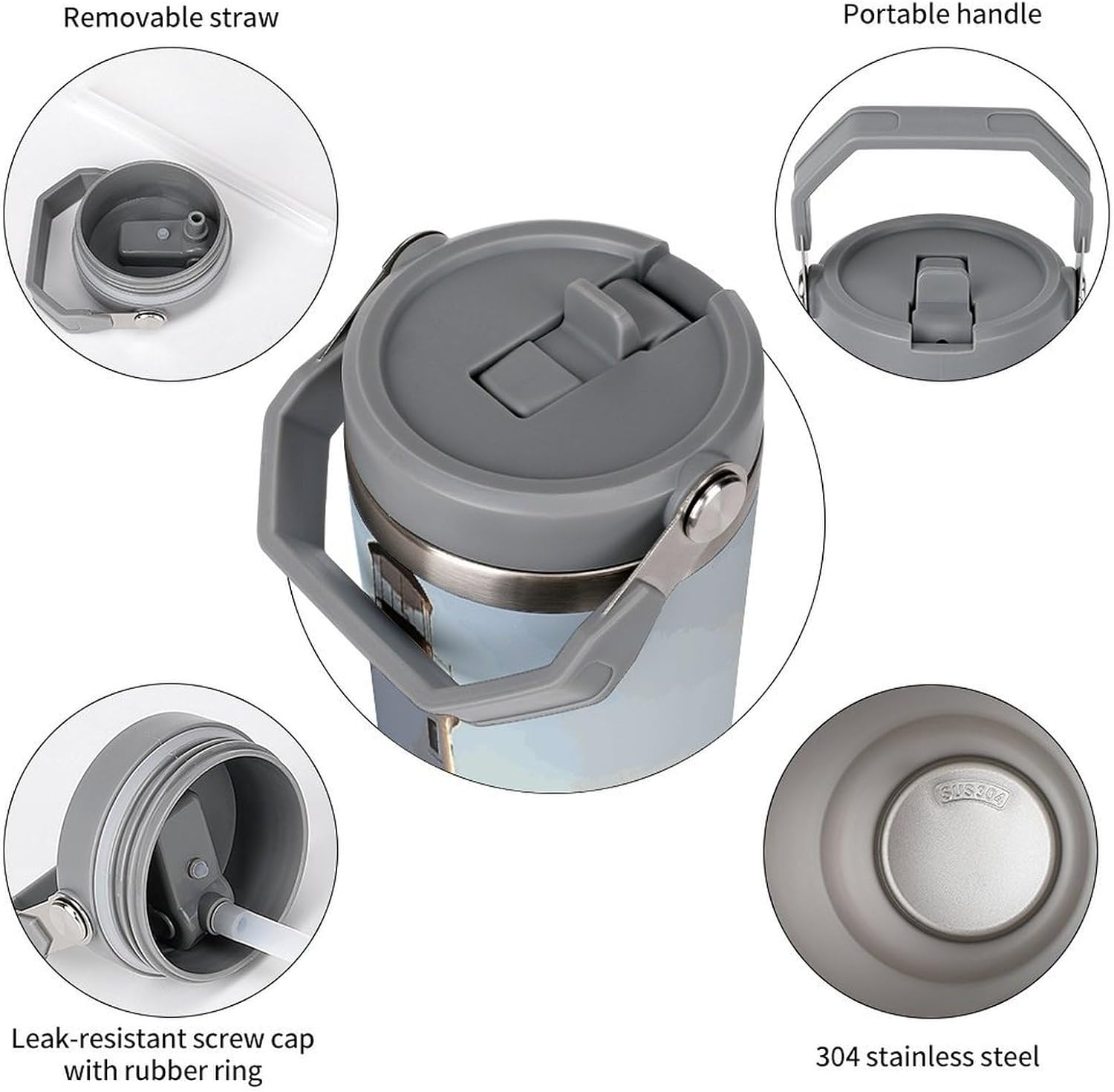 Removable straw

Portable handle

SUS304

Leak-resistant screw cap with rubber ring

304 stainless steel