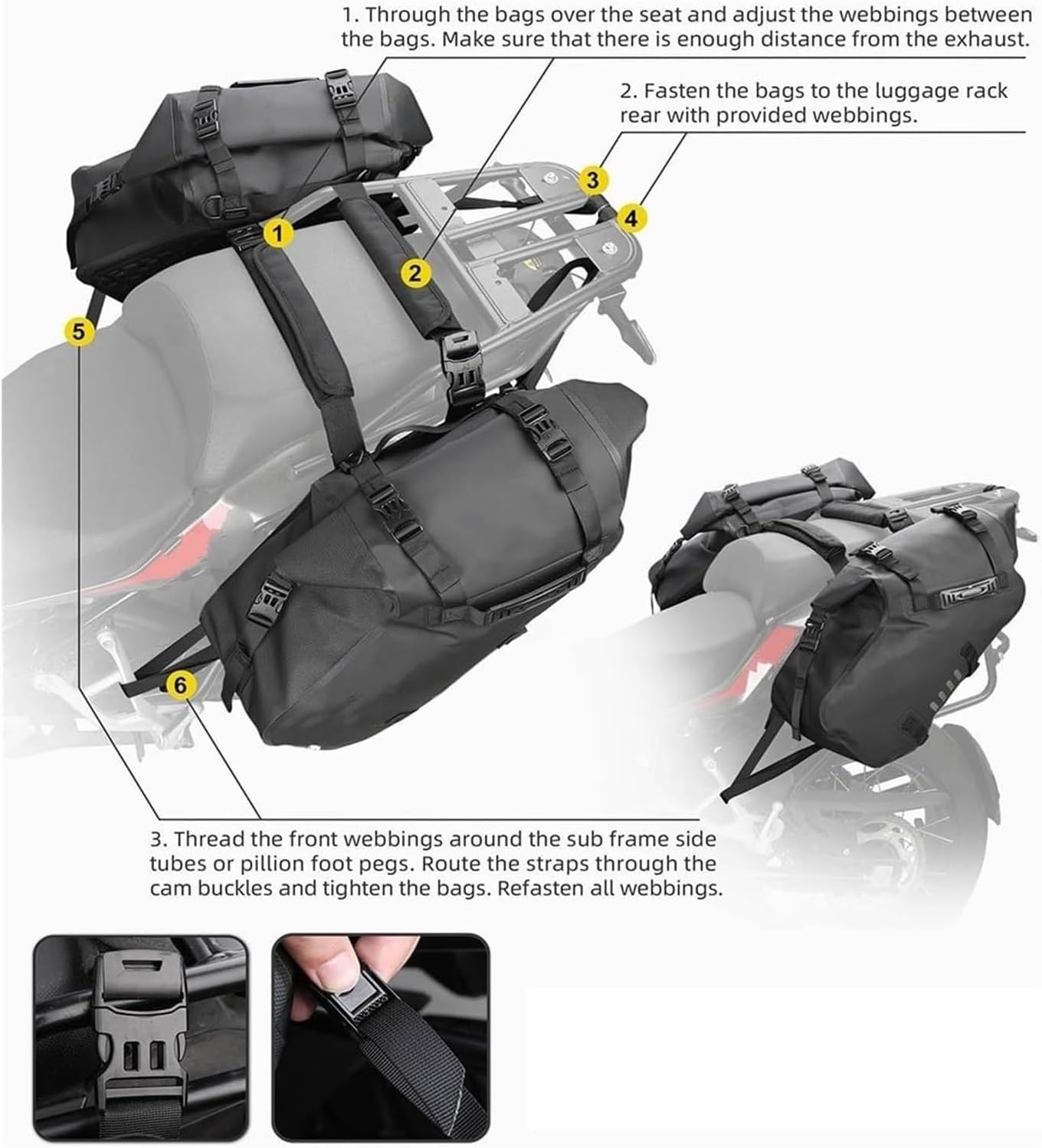 1. Through the bags over the seat and adjust the webbings between the bags. Make sure that there is enough distance from the exhaust.

2. Fasten the bags to the luggage rack rear with provided webbings.

3

4

1

2

5

6

3. Thread the front webbings around the sub frame side tubes or pillion foot pegs. Route the straps through the cam buckles and tighten the bags. Refasten all webbings.