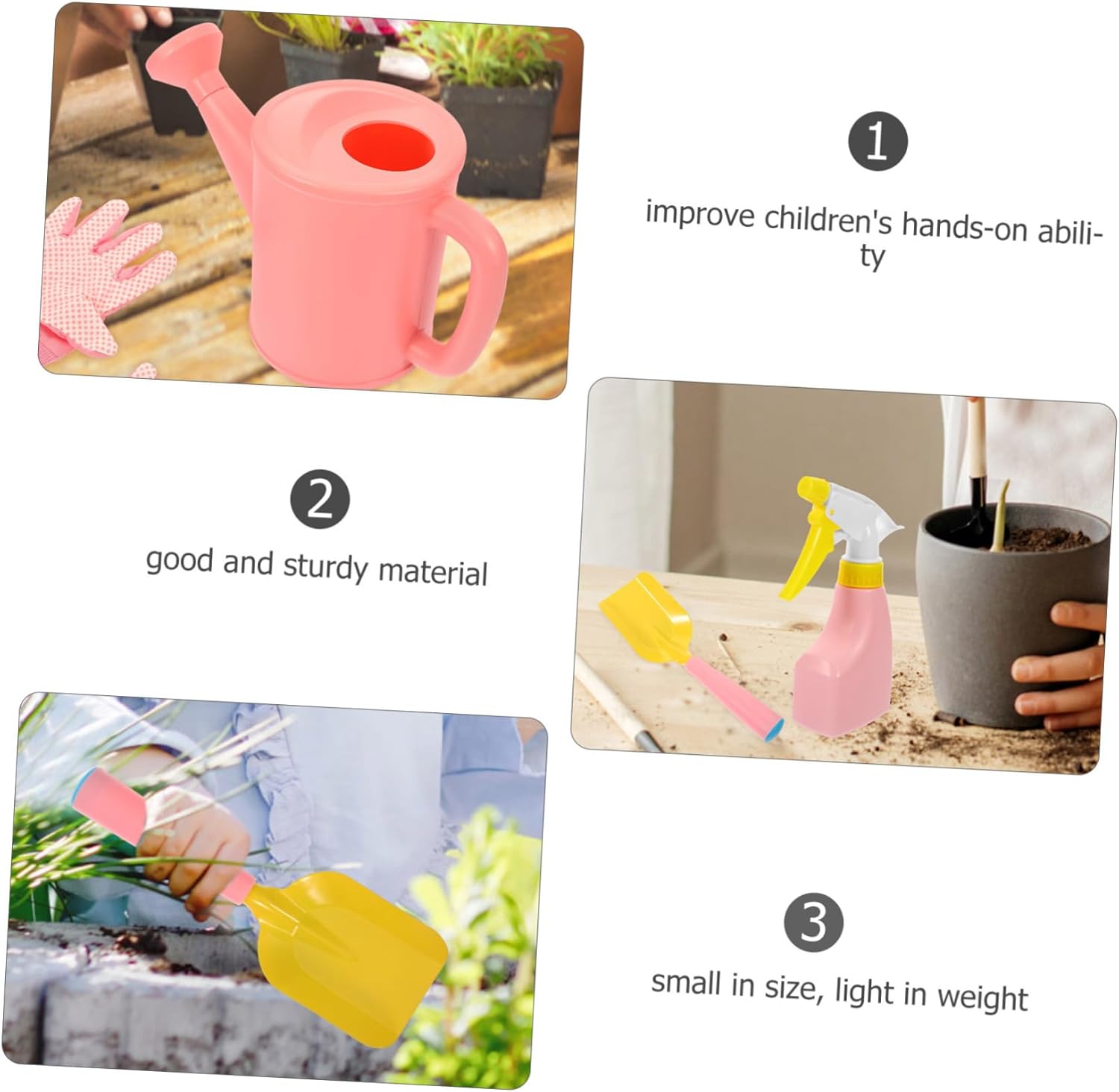 1

improve children's hands-on ability

2

good and sturdy material

3

small in size, light in weight