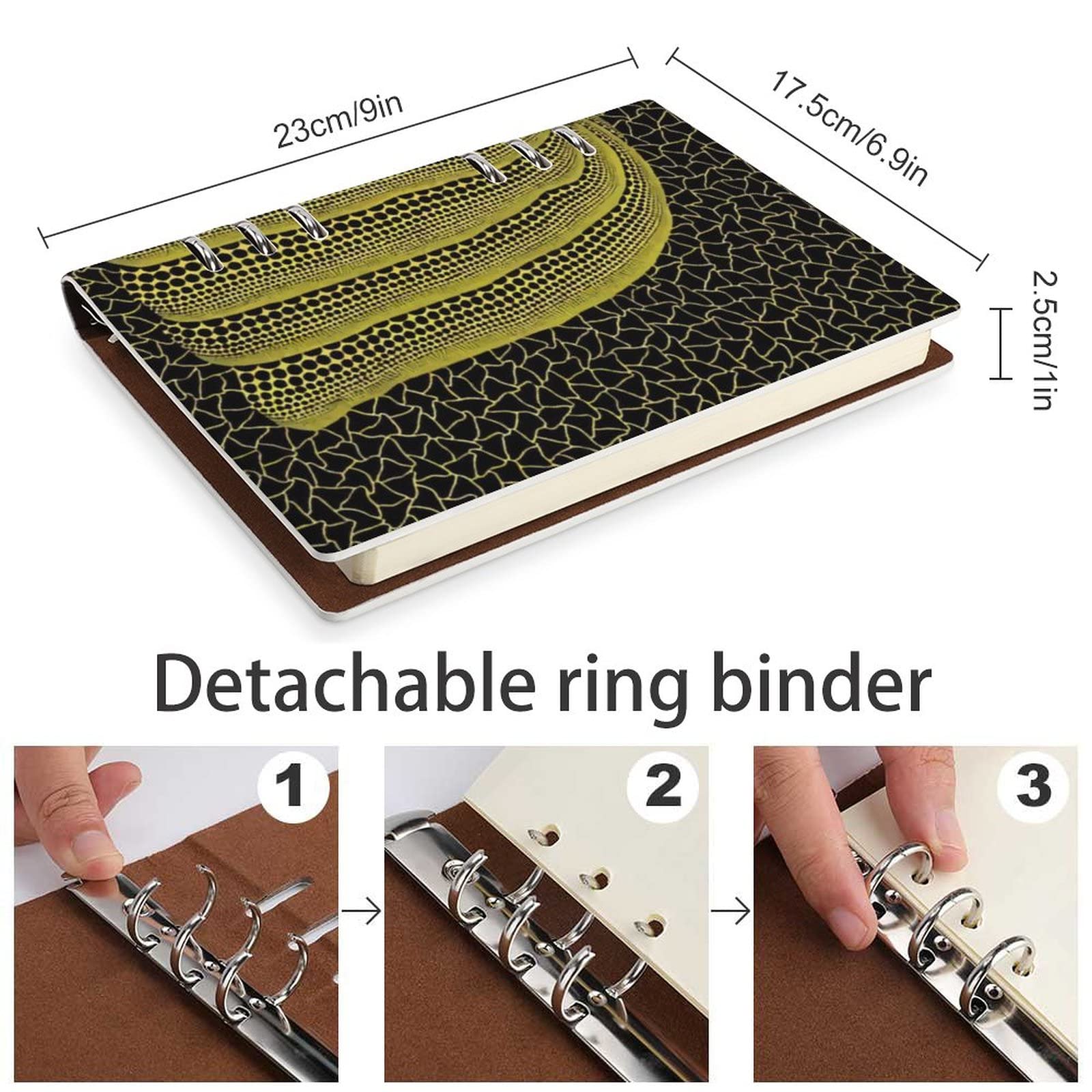 23cm/9in

17.5cm/6.9in

2.5cm/1in

Detachable ring binder

1

2

3