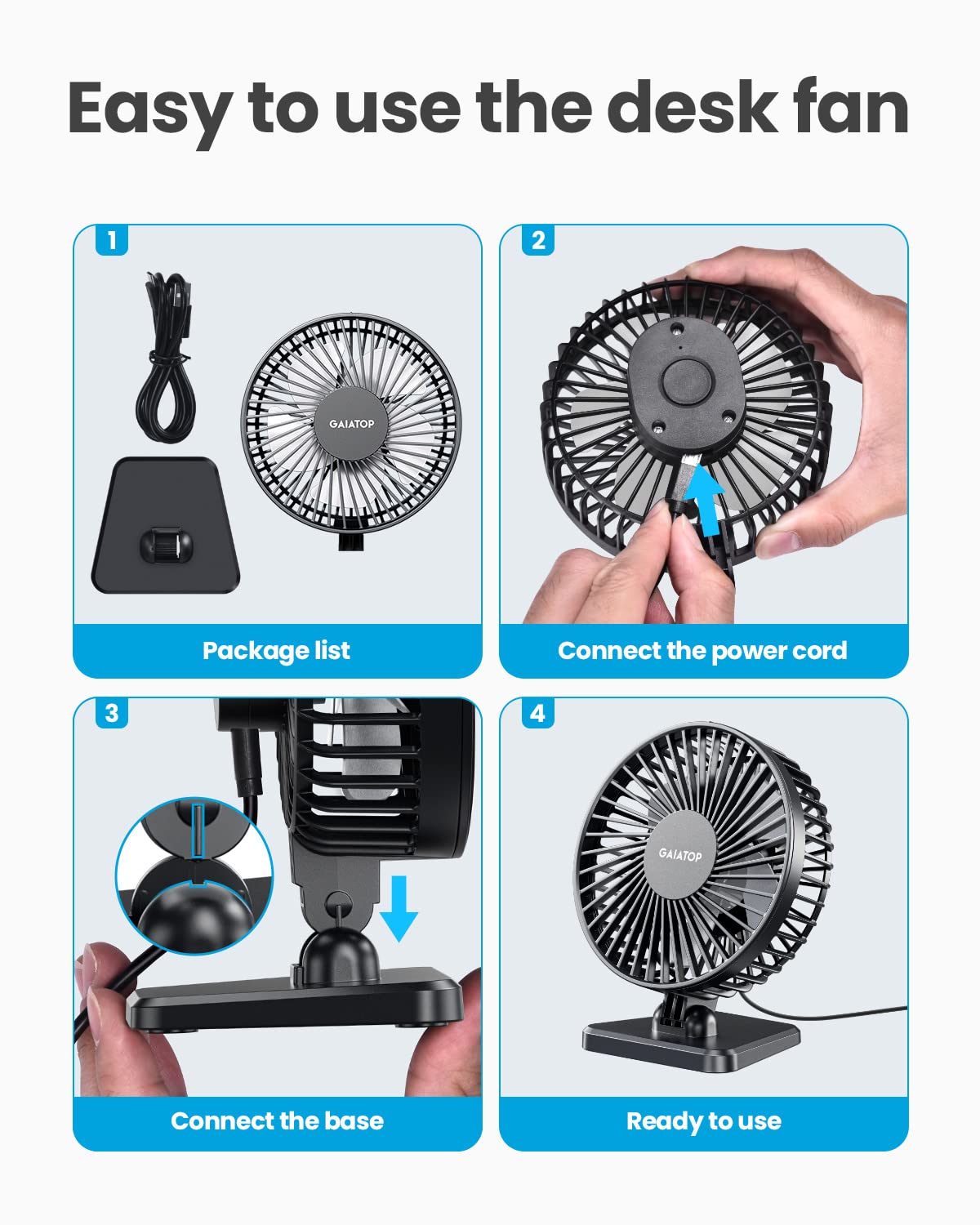 Easy to use the desk fan

1

GAIATOP

Package list

2

Connect the power cord

3

Connect the base

4

GAIATOP

Ready to use