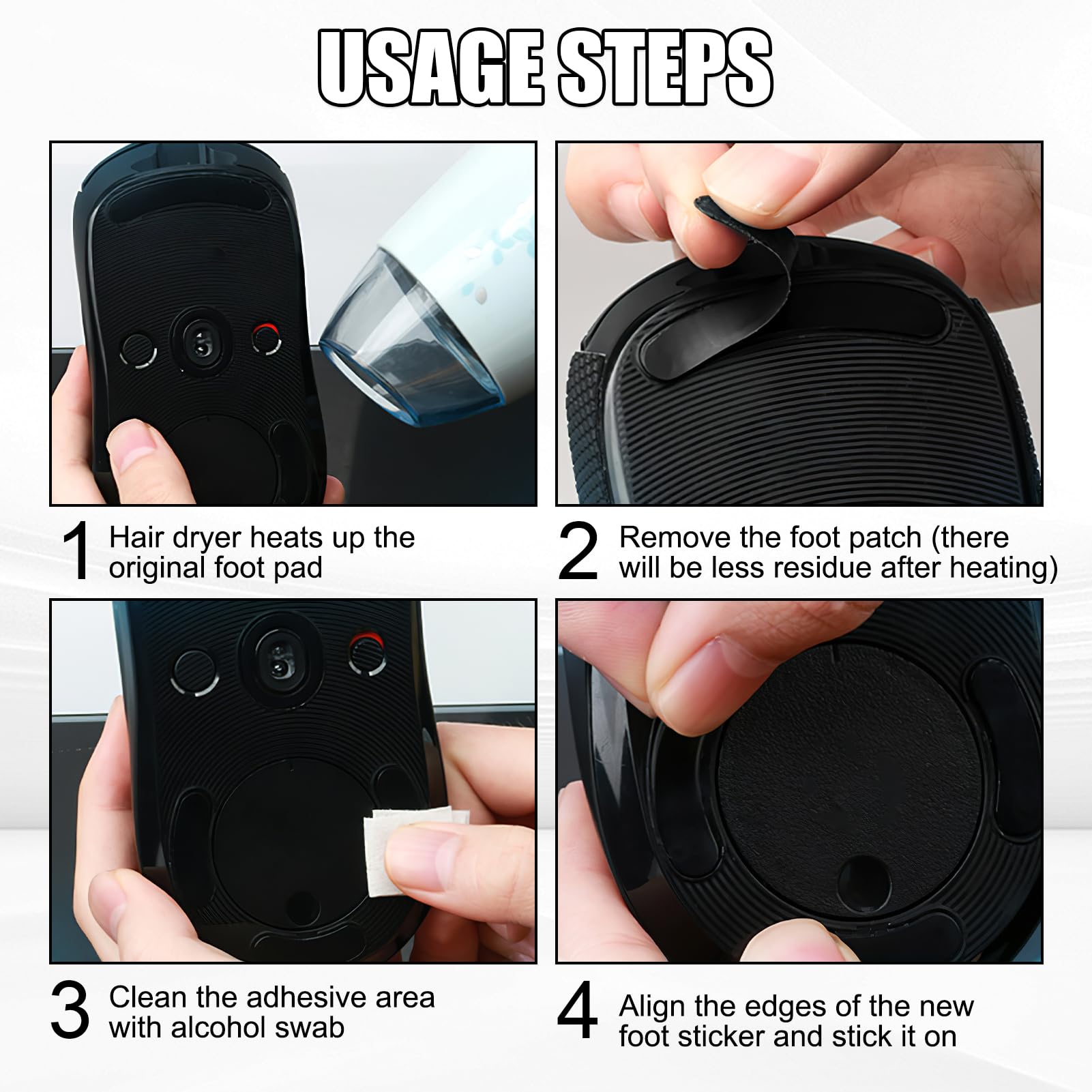 USAGE STEPS

1 Hair dryer heats up the original foot pad

2 Remove the foot patch (there will be less residue after heating)

3 Clean the adhesive area with alcohol swab

4 Align the edges of the new foot sticker and stick it on