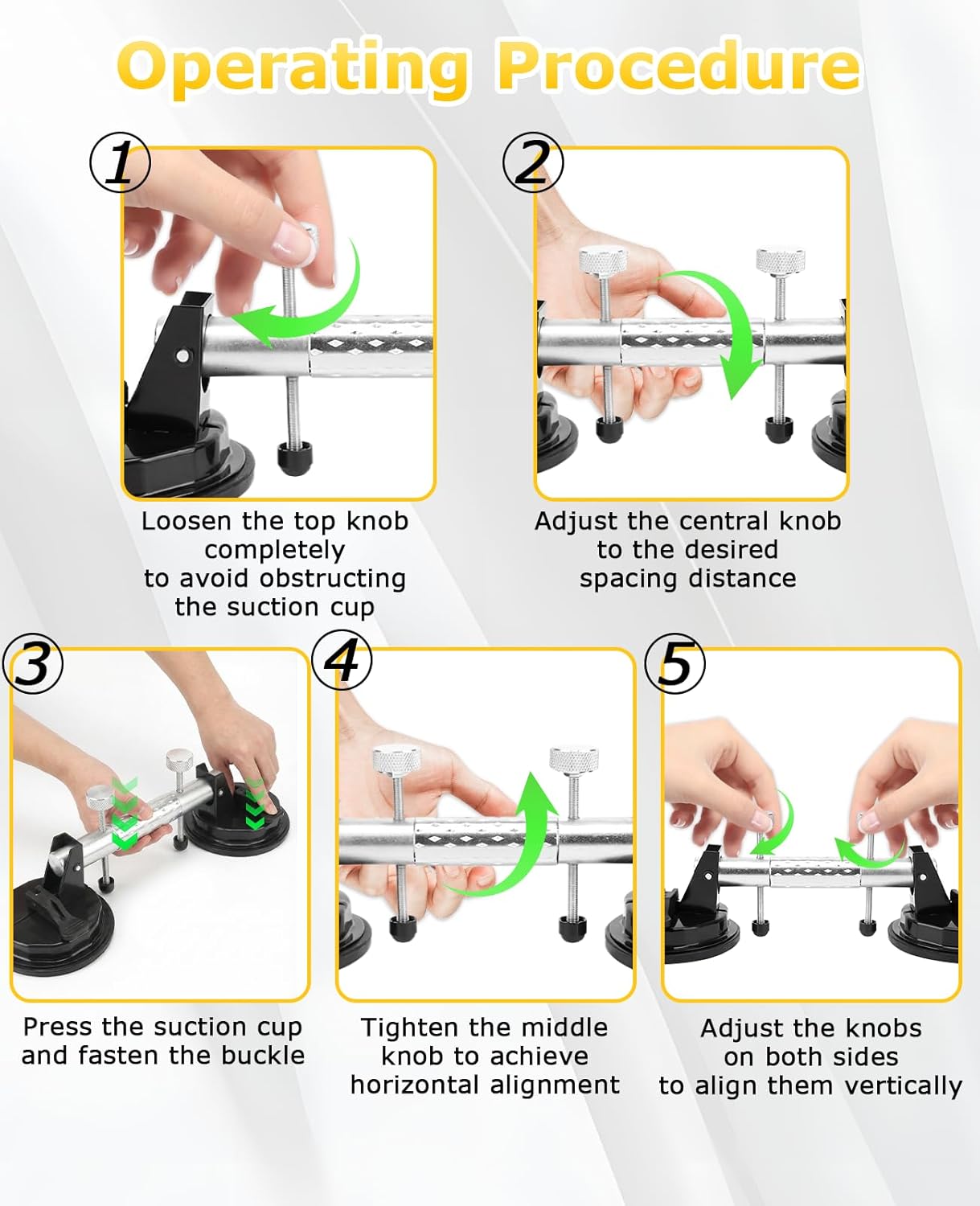 Operating Procedure

1
Loosen the top knob completely to avoid obstructing the suction cup

2
Adjust the central knob to the desired spacing distance

3
Press the suction cup and fasten the buckle

4
Tighten the middle knob to achieve horizontal alignment

5
Adjust the knobs on both sides to align them vertically