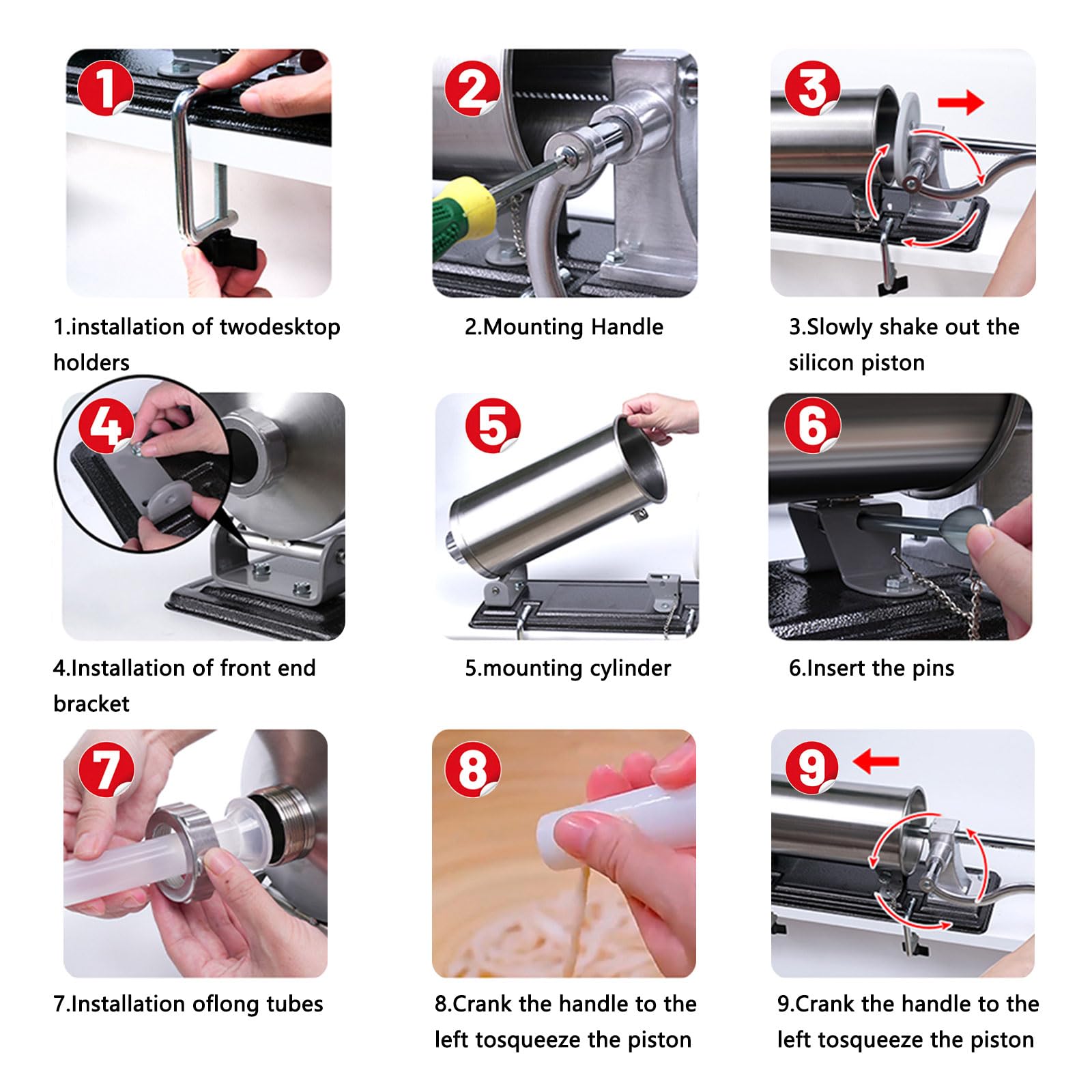 1

1.installation of twodesktop holders

2

2.Mounting Handle

3

3.Slowly shake out the silicon piston

4

4.Installation of front end bracket

5

5.mounting cylinder

6

6.Insert the pins

7

7.Installation oflong tubes

8

8.Crank the handle to the left tosqueeze the piston

9

9.Crank the handle to the left tosqueeze the piston