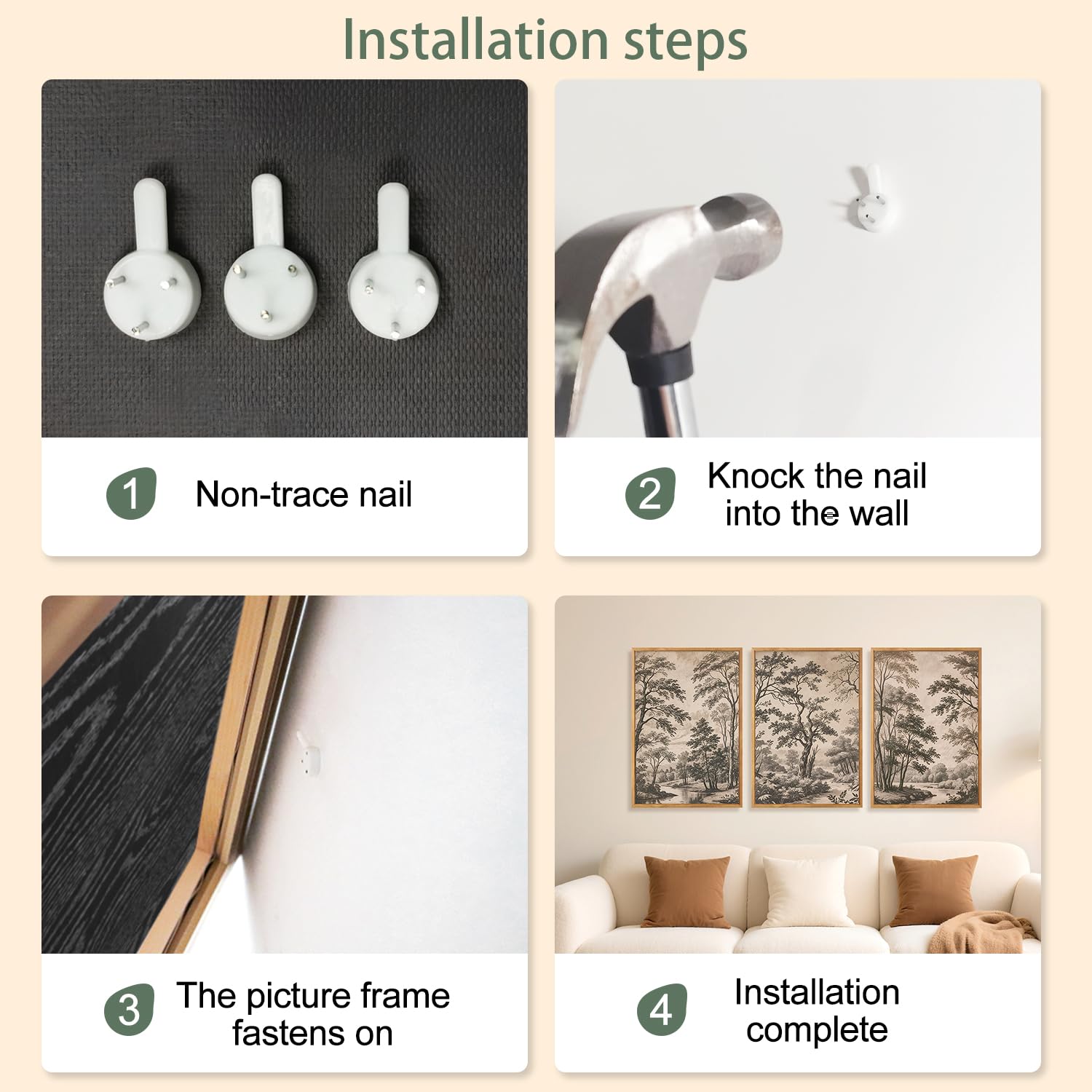 Installation steps

1 Non-trace nail

2 Knock the nail into the wall

3 The picture frame fastens on

4 Installation complete