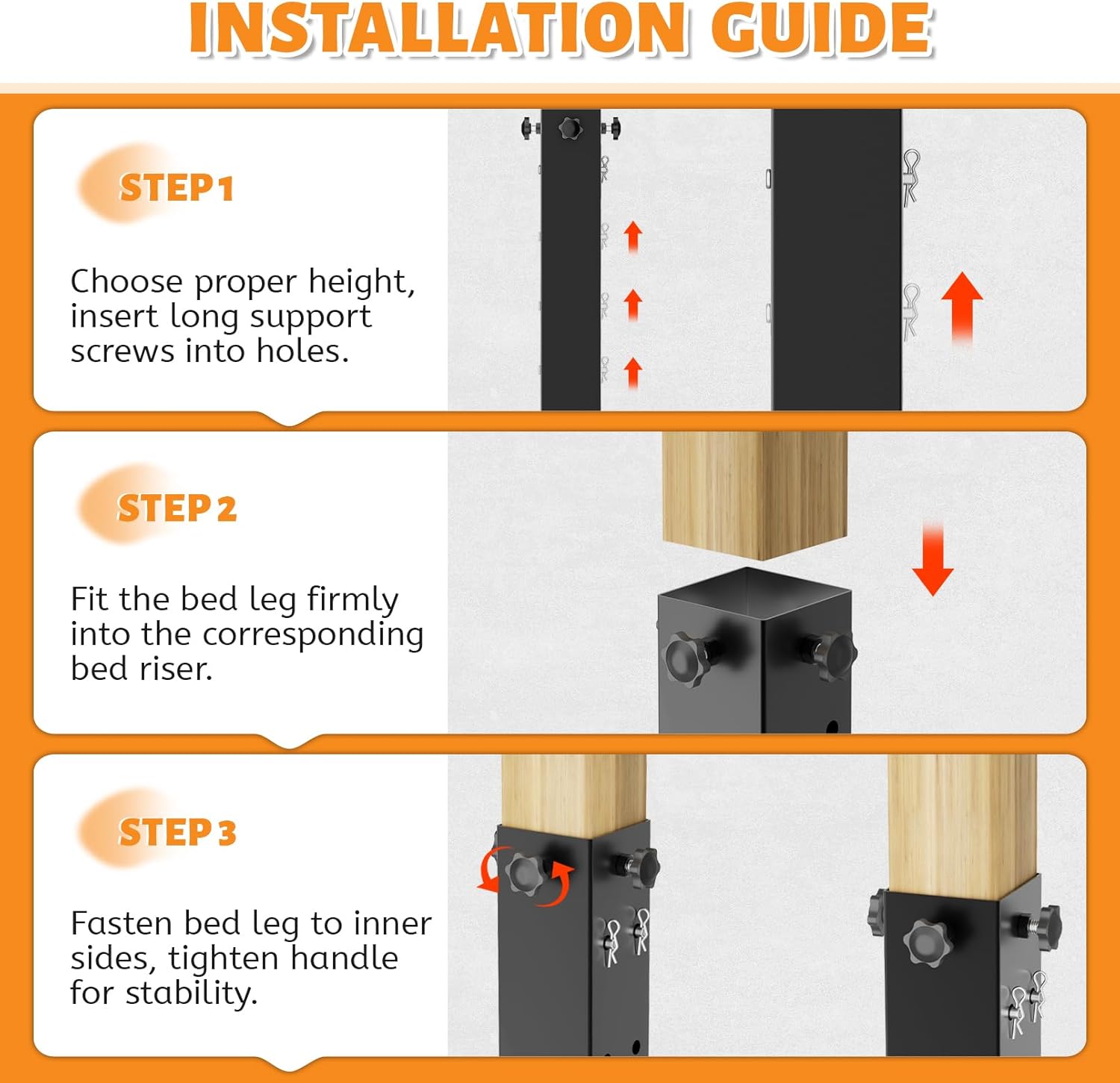 INSTALLATION GUIDE

STEP 1

Choose proper height, insert long support screws into holes.

STEP 2

Fit the bed leg firmly into the corresponding bed riser.

STEP 3

Fasten bed leg to inner sides, tighten handle for stability.