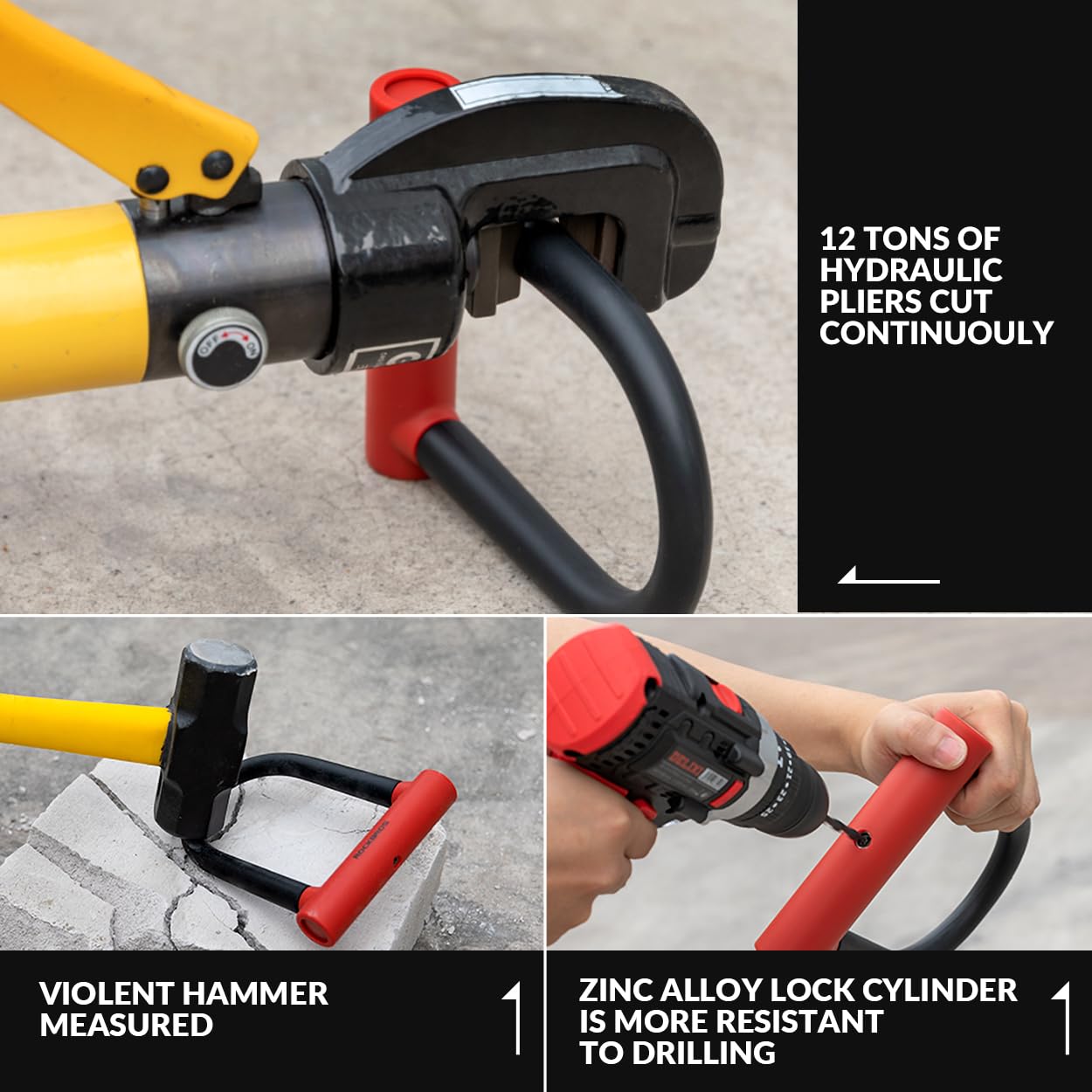 OFF ON

12 TONS OF HYDRAULIC PLIERS CUT CONTINUOULY

ROCKBROS

VIOLENT HAMMER MEASURED

ZINC ALLOY LOCK CYLINDER IS MORE RESISTANT TO DRILLING