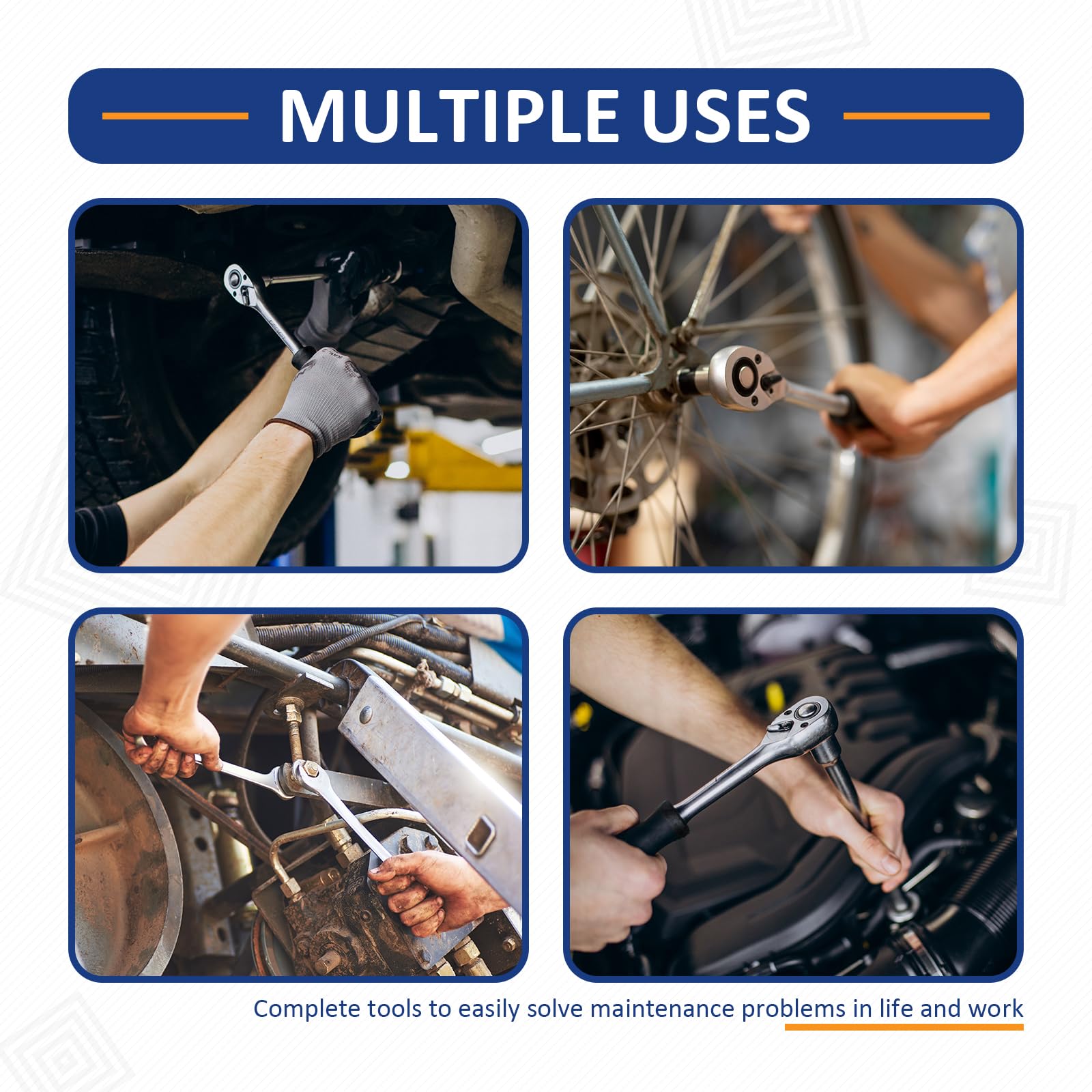 MULTIPLE USES

Complete tools to easily solve maintenance problems in life and work