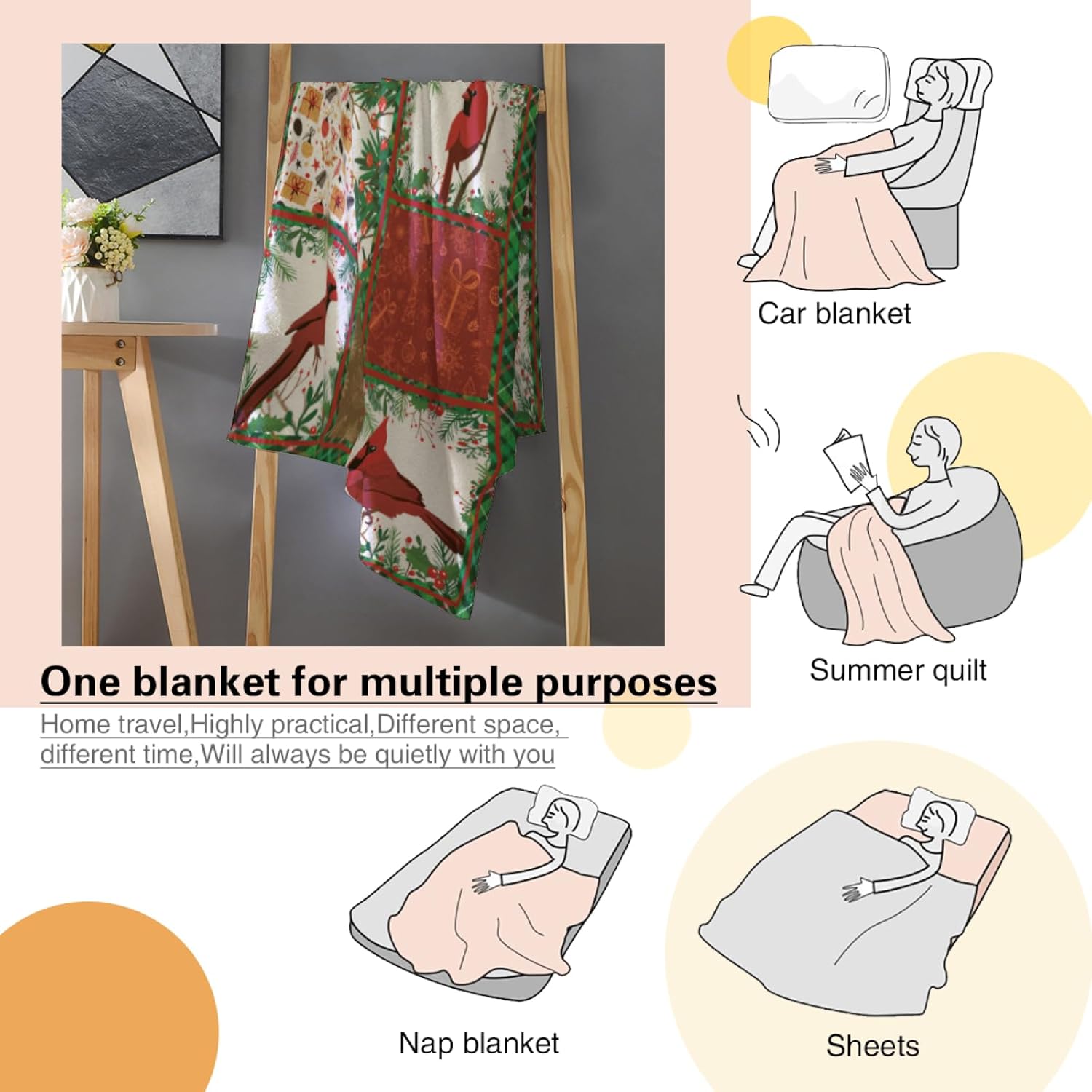 Car blanket

Summer quilt

One blanket for multiple purposes

Home travel,Highly practical,Different space, different time,Will always be quietly with you

Nap blanket

Sheets