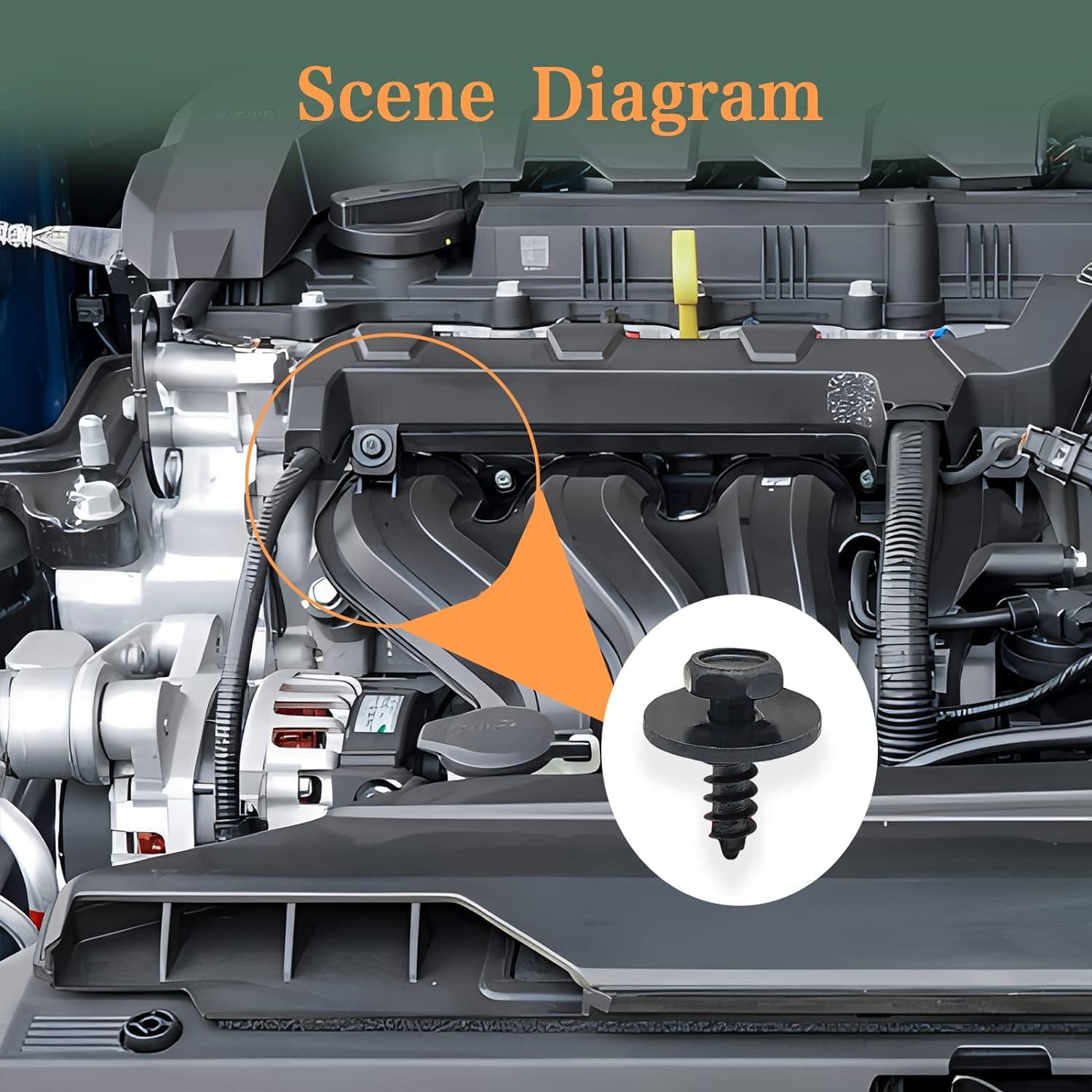 Scene Diagram