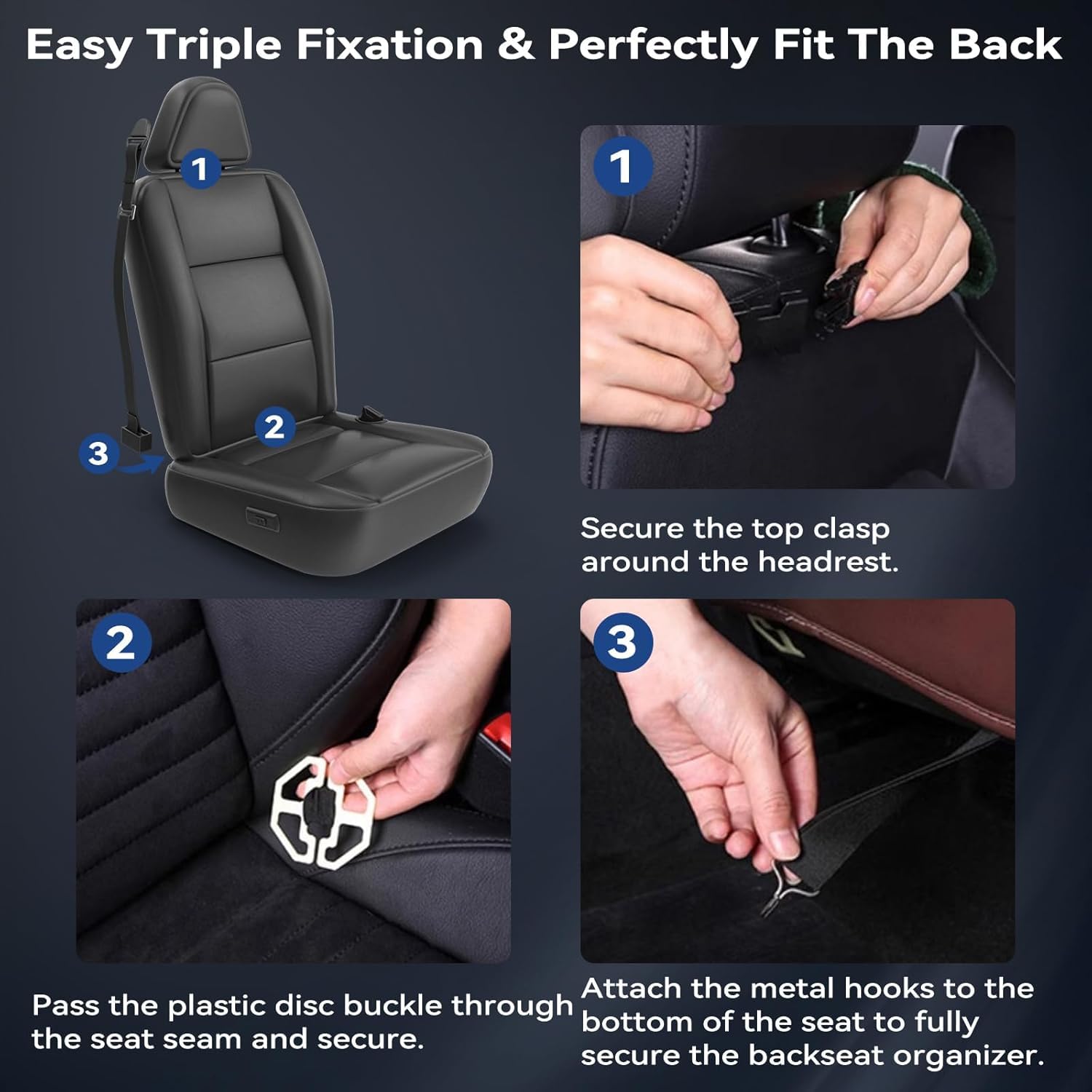 Easy Triple Fixation & Perfectly Fit The Back

1

2

3

1

Secure the top clasp around the headrest.

2

Pass the plastic disc buckle through the seat seam and secure.

3

Attach the metal hooks to the bottom of the seat to fully secure the backseat organizer.