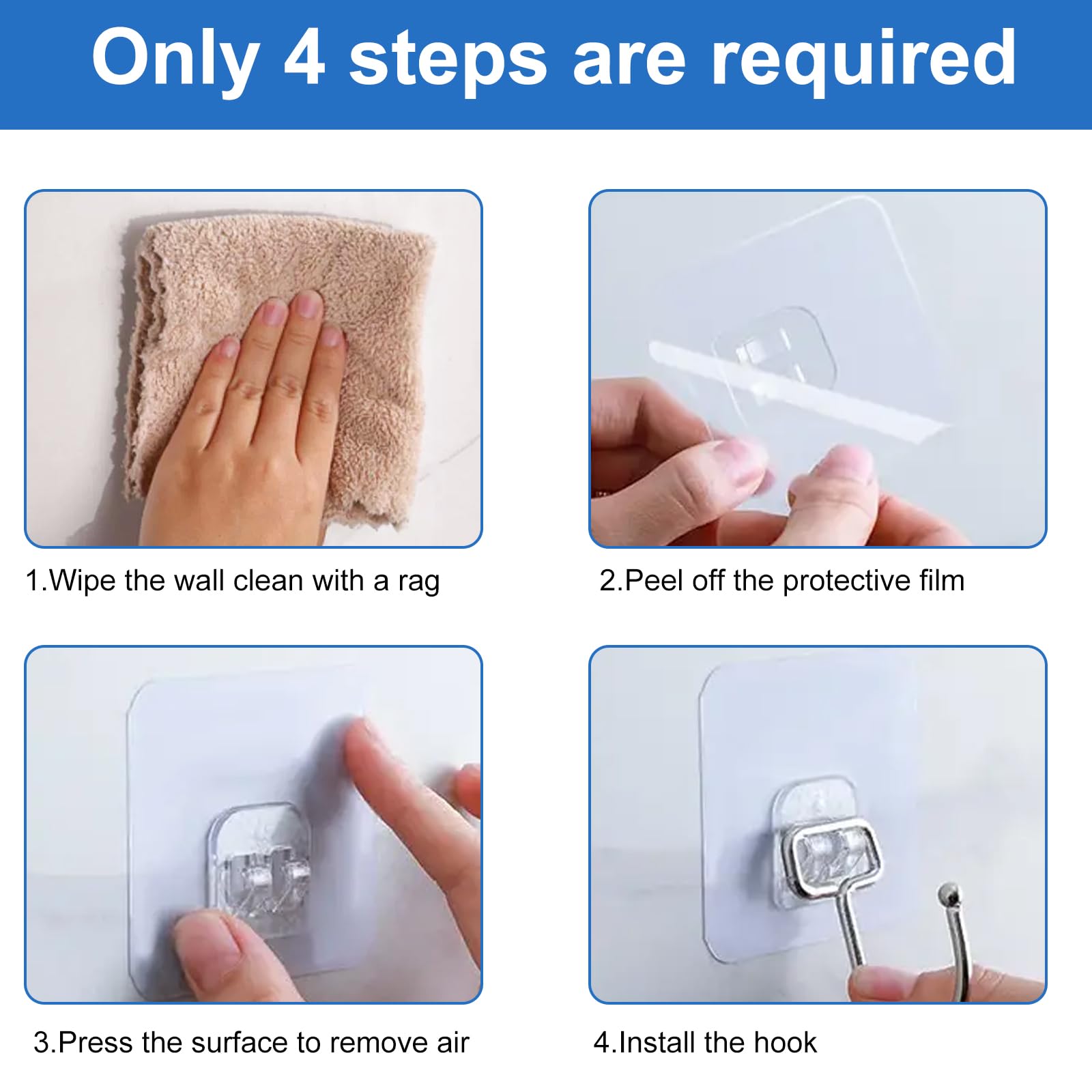 Only 4 steps are required

1.Wipe the wall clean with a rag

2.Peel off the protective film

3.Press the surface to remove air

4.Install the hook