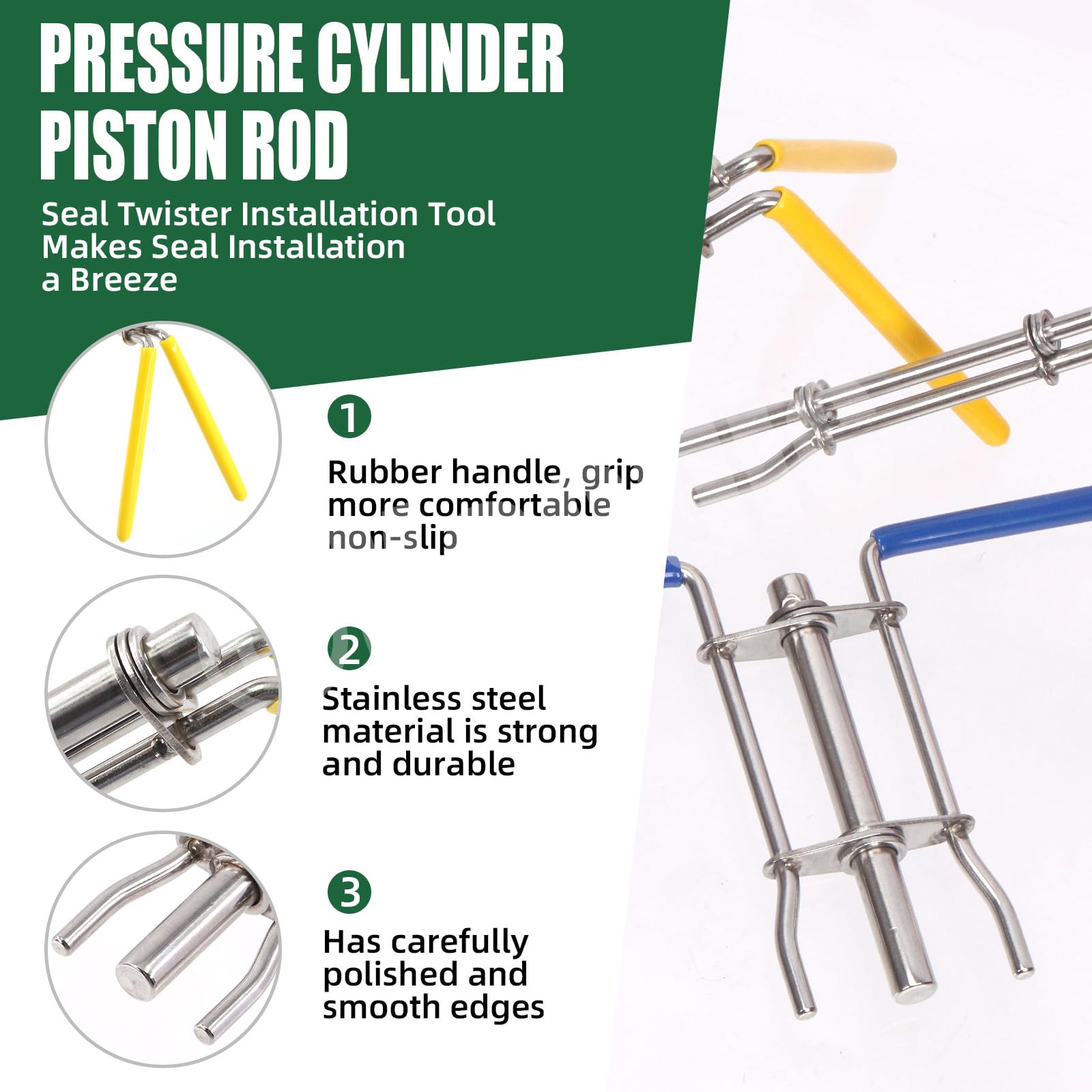 PRESSURE CYLINDER PISTON ROD

Seal Twister Installation Tool Makes Seal Installation a Breeze

1

Rubber handle, grip more comfortable non-slip

2

Stainless steel material is strong and durable

3

Has carefully polished and smooth edges