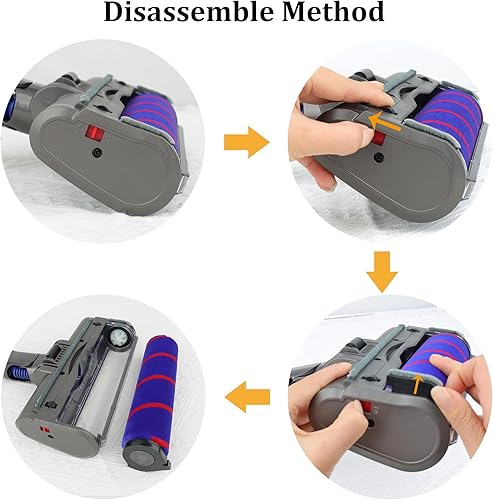 Disassemble Method