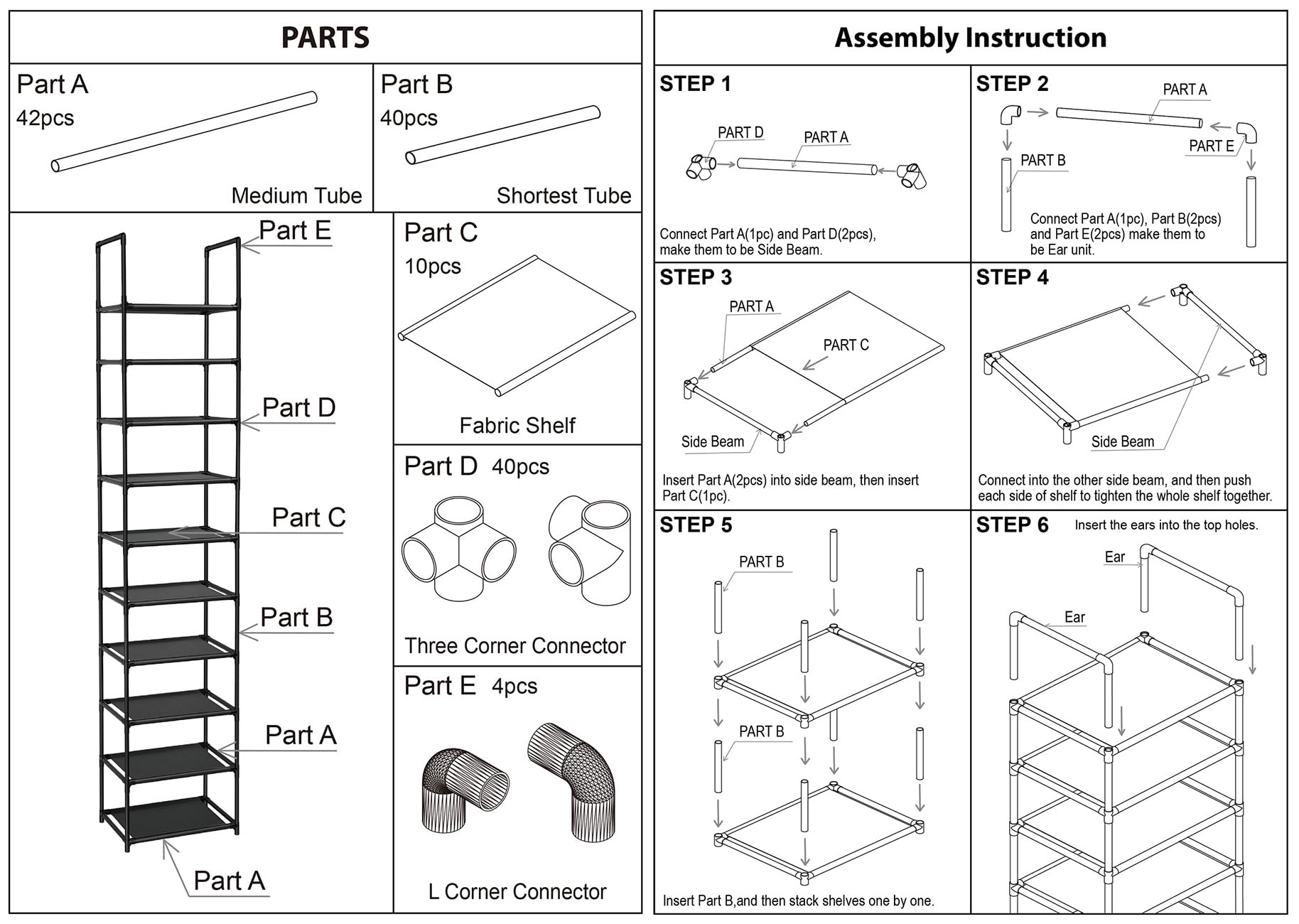 PARTS

Part A
42pcs
Medium Tube

Part B
40pcs
Shortest Tube

Part E
Part D
Part C
Part B
Part A
Part A

Part C
10pcs
Fabric Shelf

Part D 40pcs
Three Corner Connector

Part E 4pcs
L Corner Connector

Assembly Instruction

STEP 1
PART D
PART A
Connect Part A(1pc) and Part D(2pcs), make them to be Side Beam.

STEP 2
PART A
PART E
PART B
Connect Part A(1pc), Part B(2pcs) and Part E(2pcs) make them to be Ear unit.

STEP 3
PART A
PART C
Side Beam
Insert Part A(2pcs) into side beam, then insert Part C(1pc).

STEP 4
Side Beam
Connect into the other side beam, and then push each side of shelf to tighten the whole shelf together.

STEP 5
PART B
PART B
Insert Part B,and then stack shelves one by one.

STEP 6 Insert the ears into the top holes.
Ear
Ear