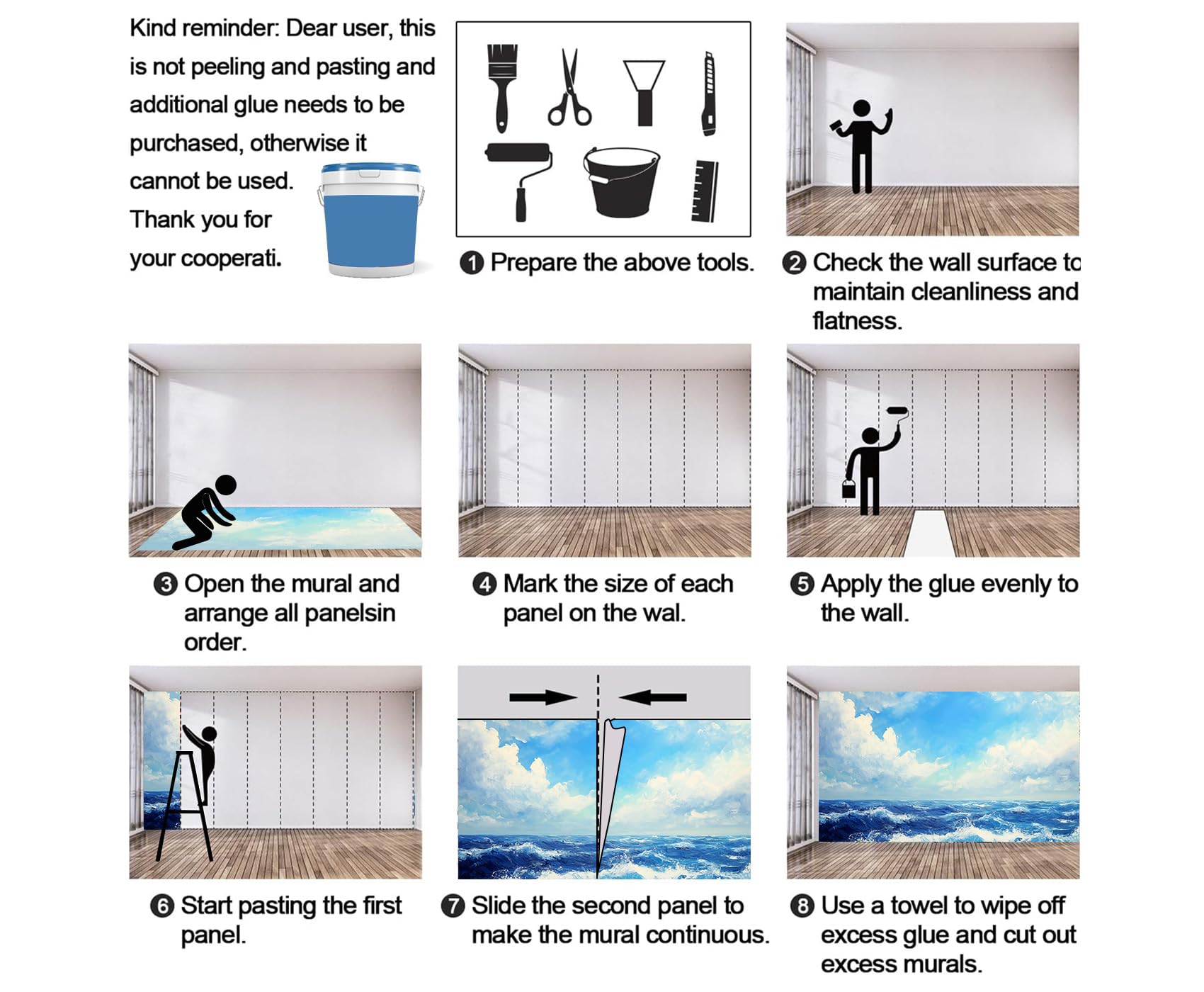 Kind reminder: Dear user, this is not peeling and pasting and additional glue needs to be purchased, otherwise it cannot be used. Thank you for your cooperati.

❶ Prepare the above tools.

❷ Check the wall surface to maintain cleanliness and flatness.

❸ Open the mural and arrange all panelsin order.

❹ Mark the size of each panel on the wal.

❺ Apply the glue evenly to the wall.

❻ Start pasting the first panel.

❼ Slide the second panel to make the mural continuous.

❽ Use a towel to wipe off excess glue and cut out excess murals.