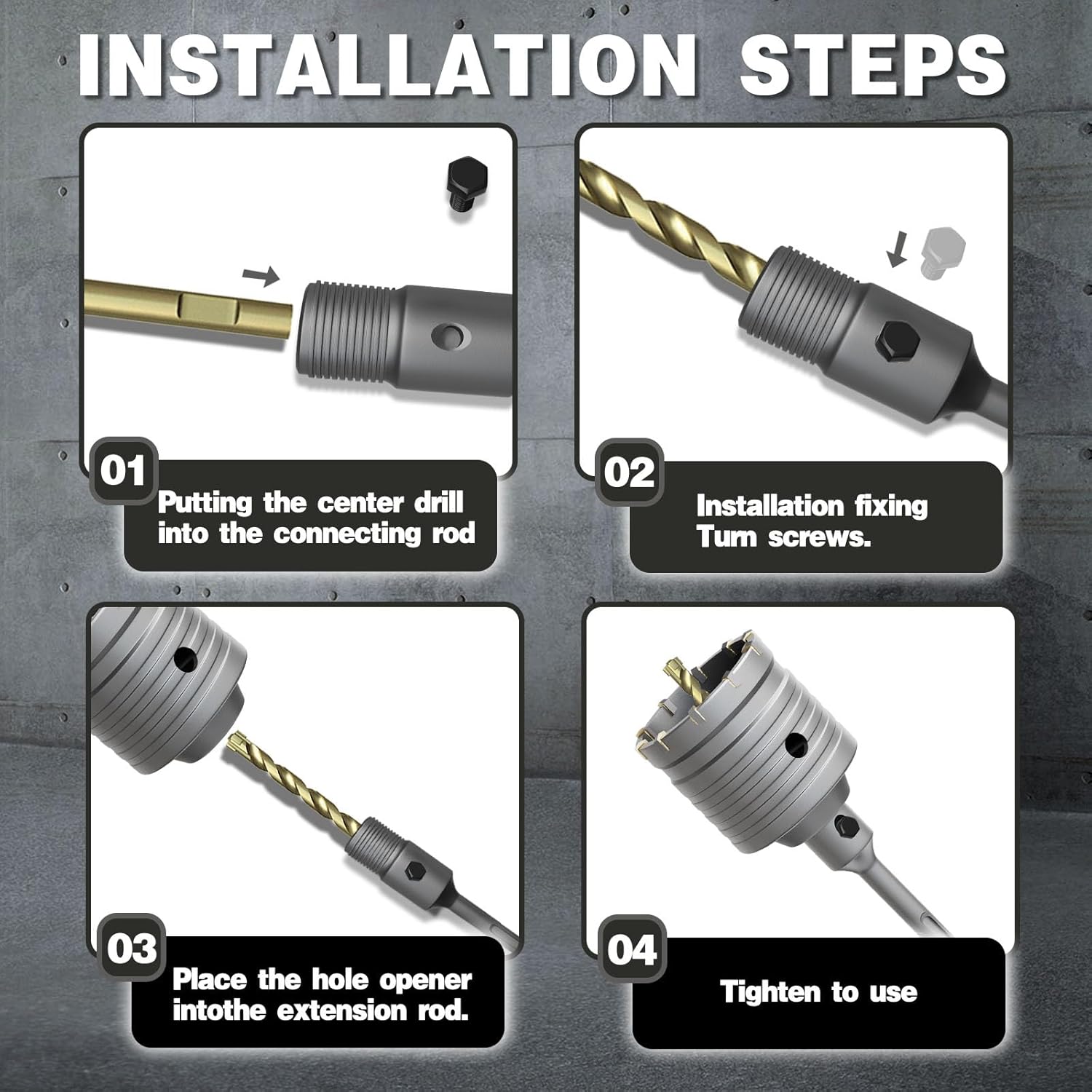 INSTALLATION STEPS

01
Putting the center drill into the connecting rod

02
Installation fixing Turn screws.

03
Place the hole opener intothe extension rod.

04
Tighten to use