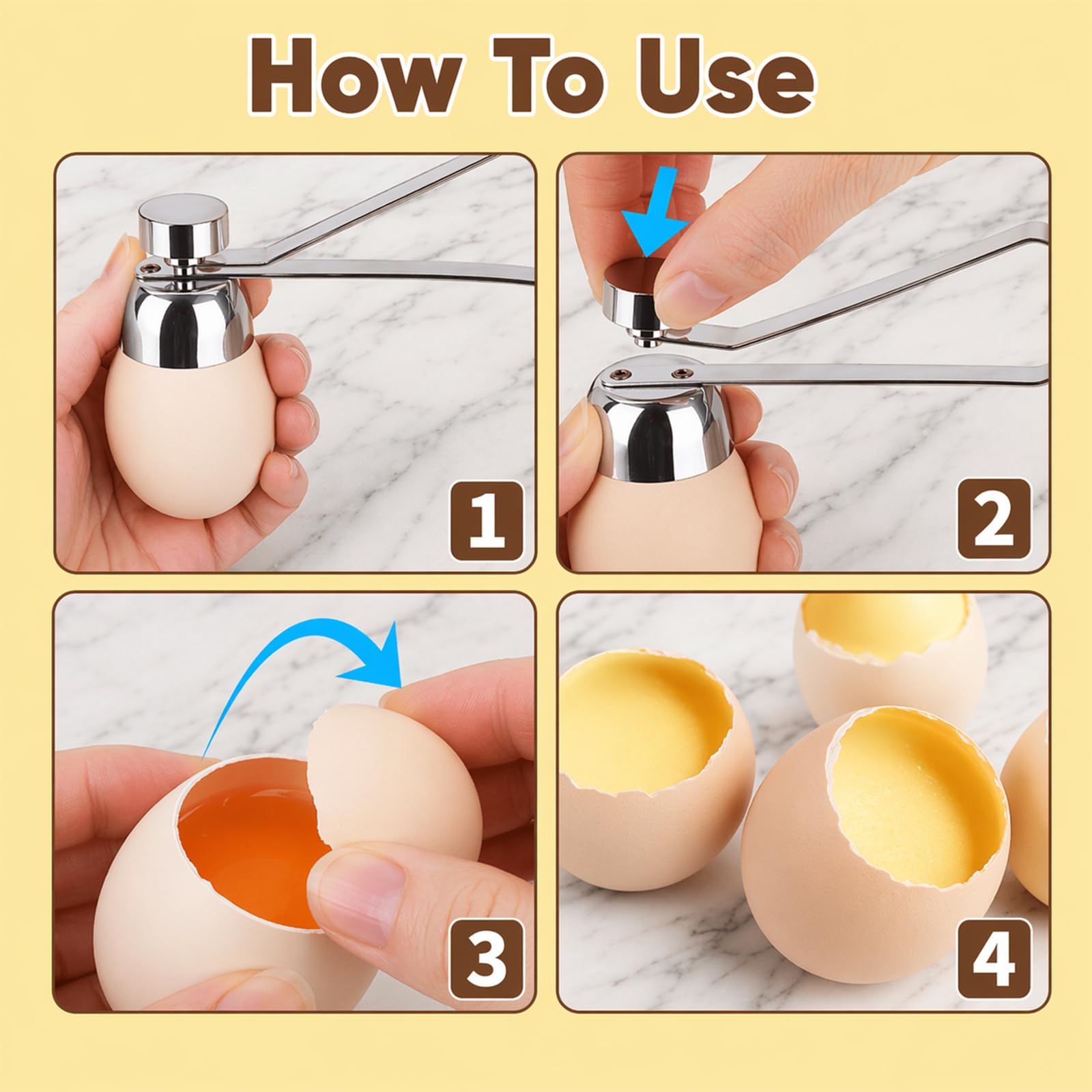 How To Use

1

2

3

4