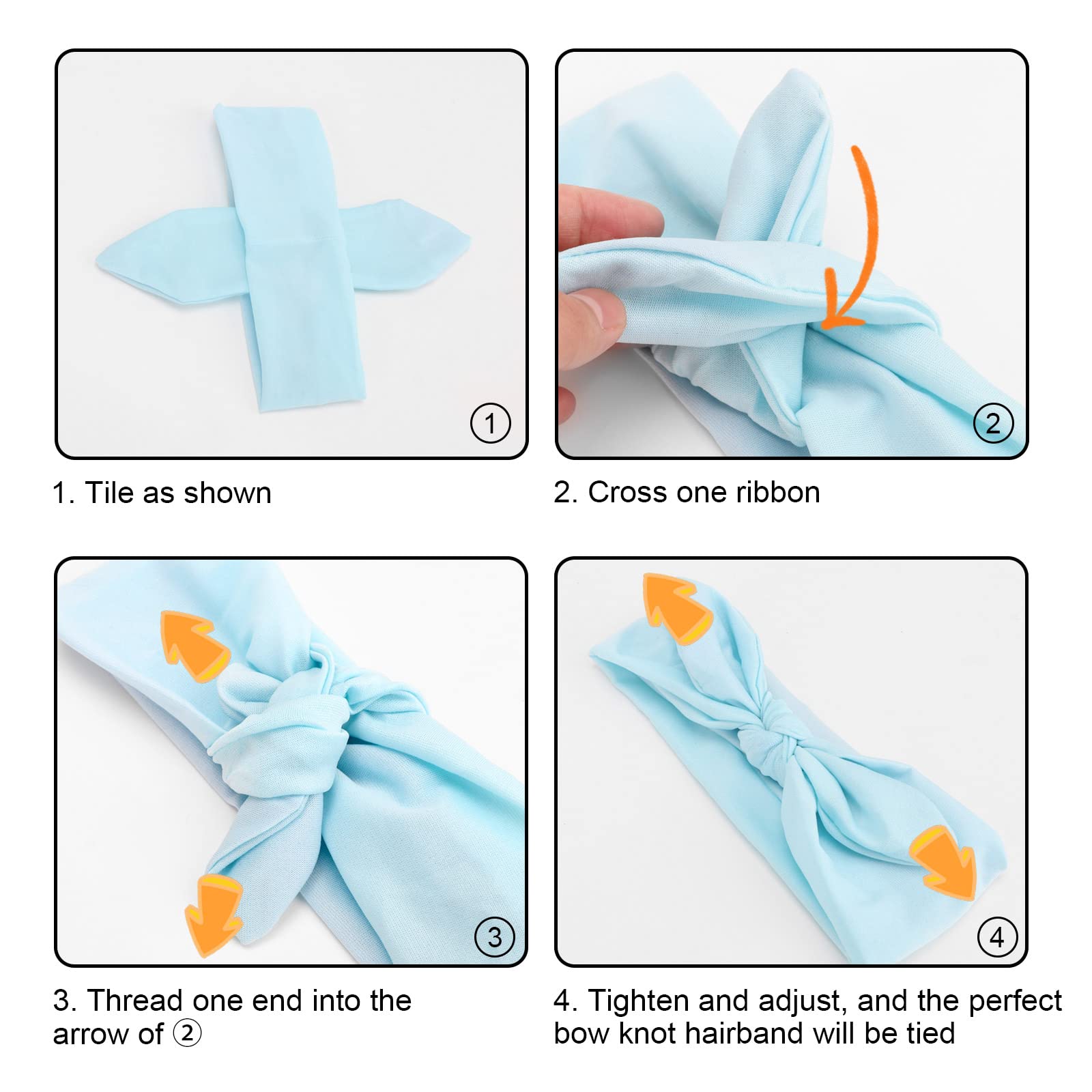 ①

1. Tile as shown

②

2. Cross one ribbon

③

3. Thread one end into the arrow of ②

④

4. Tighten and adjust, and the perfect bow knot hairband will be tied