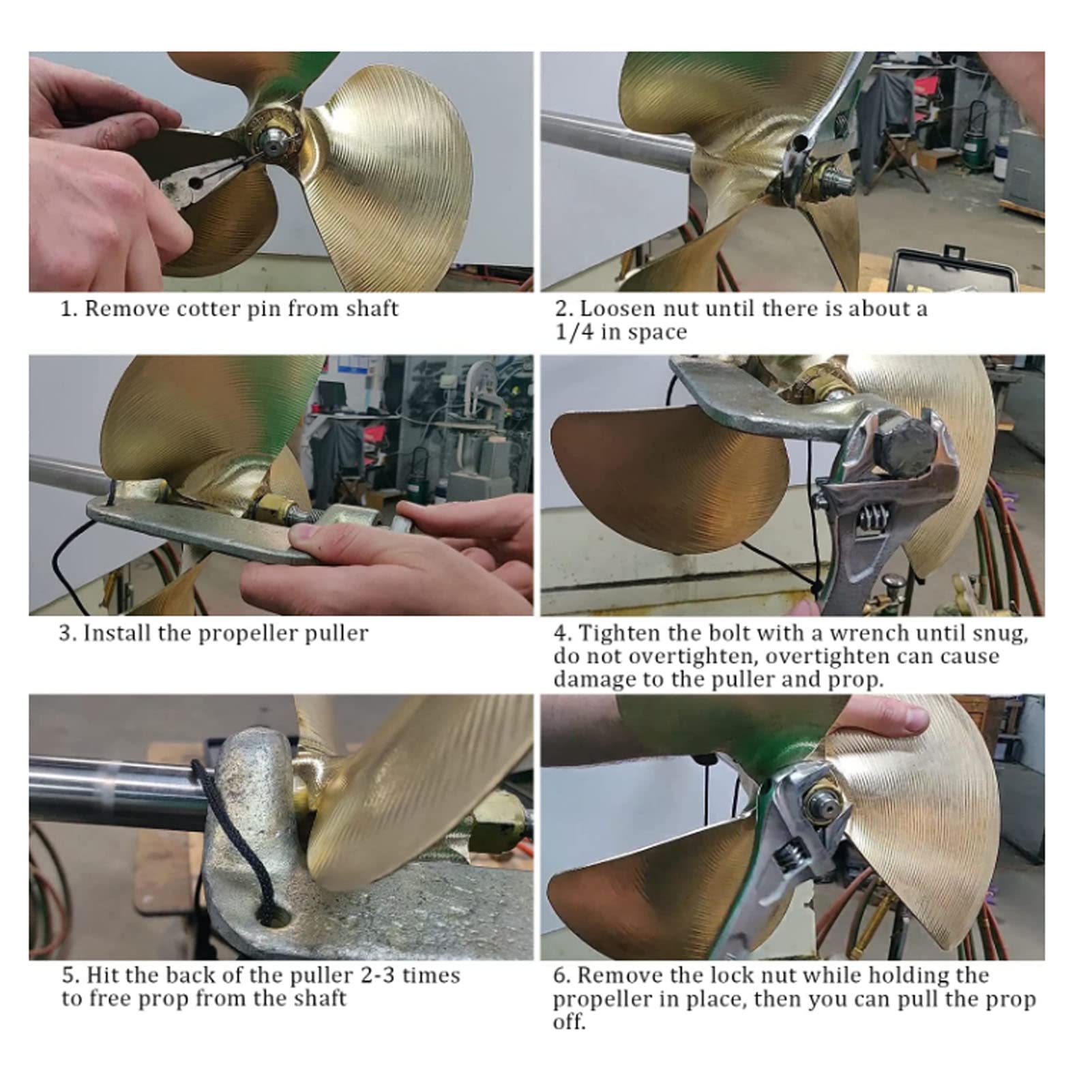 1. Remove cotter pin from shaft

2. Loosen nut until there is about a 1/4 in space

3. Install the propeller puller

4. Tighten the bolt with a wrench until snug, do not overtighten, overtighten can cause damage to the puller and prop.

5. Hit the back of the puller 2-3 times to free prop from the shaft

6. Remove the lock nut while holding the propeller in place, then you can pull the prop off.