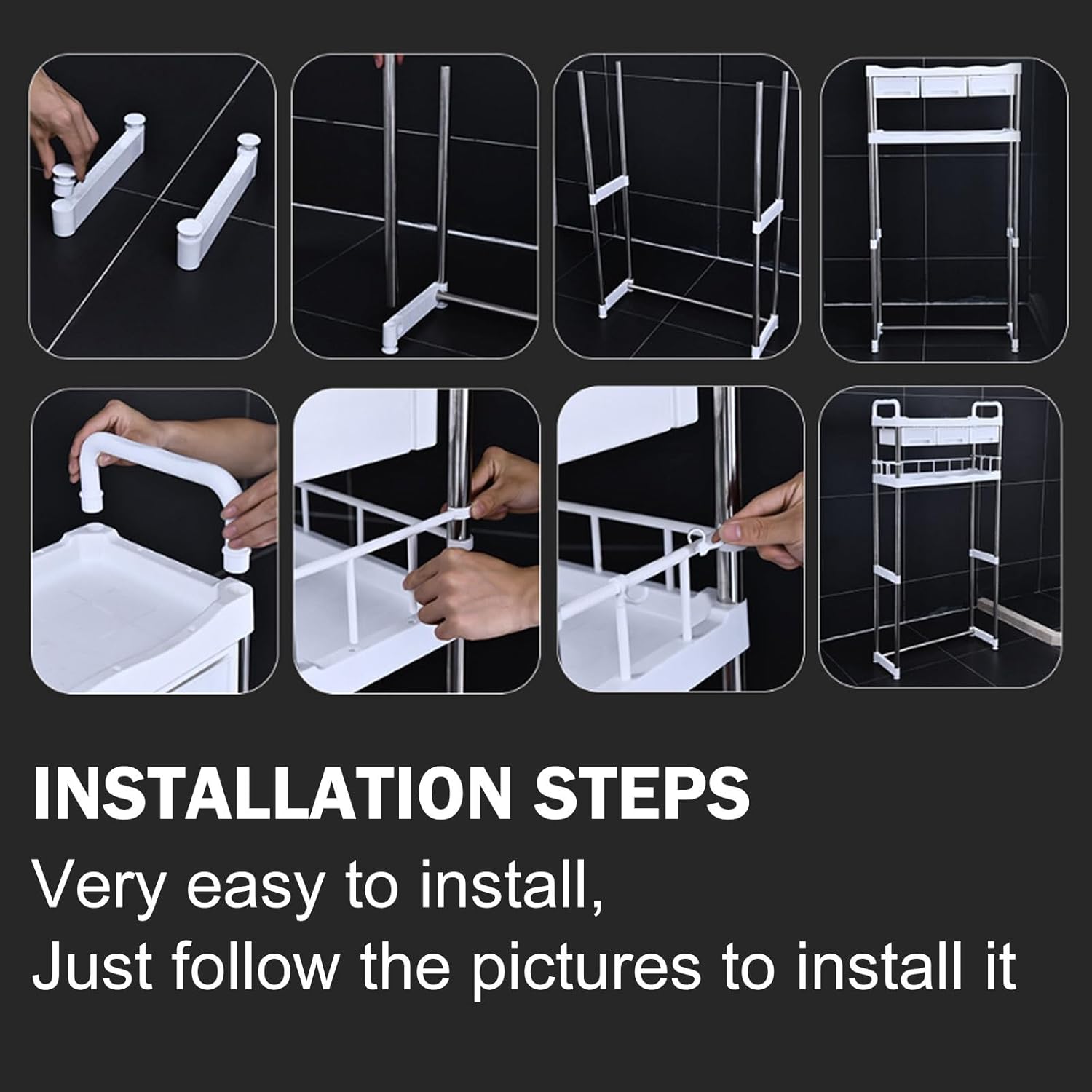 INSTALLATION STEPS

Very easy to install,
Just follow the pictures to install it