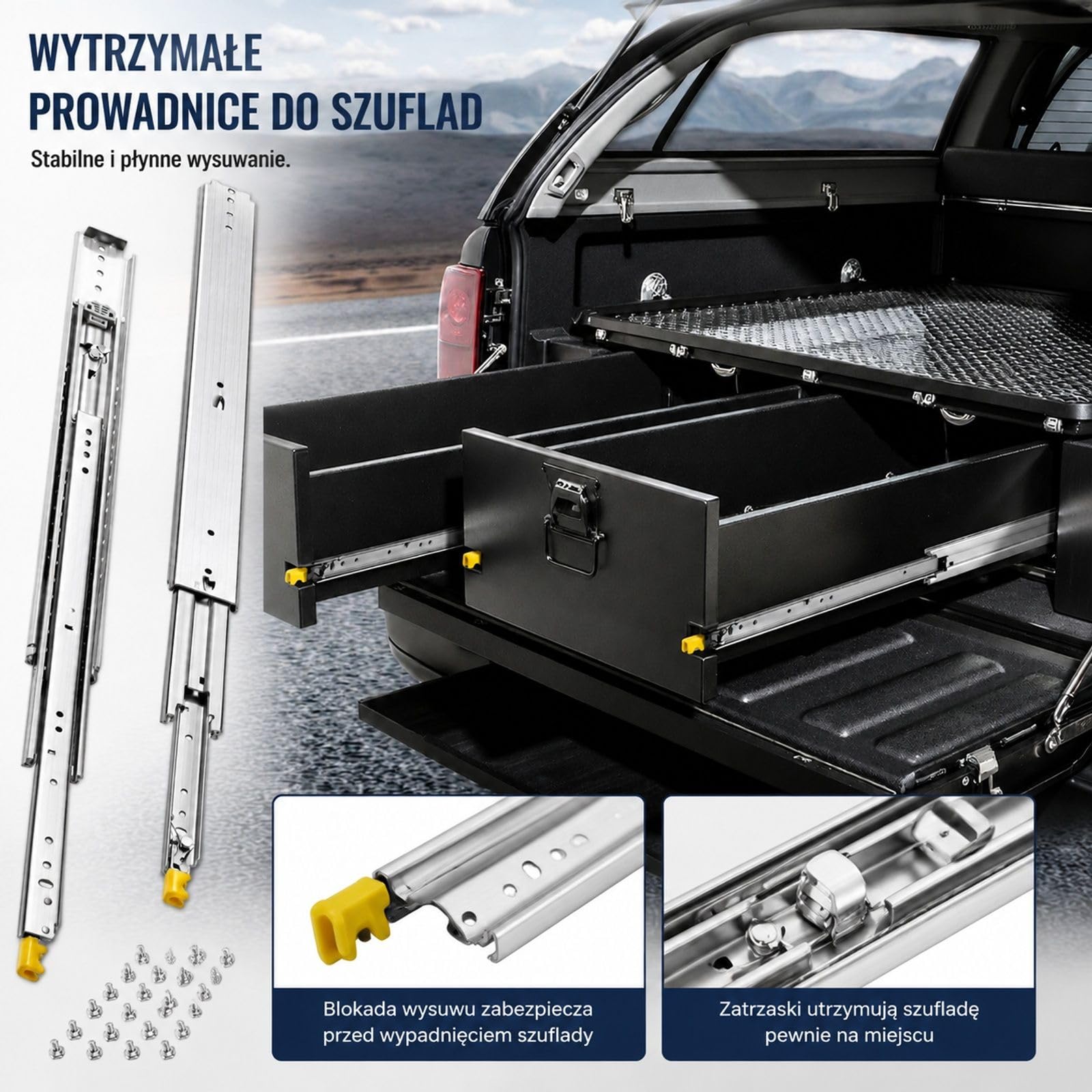 WYTRZYMAŁE PROWADNICE DO SZUFLAD

Stabilne i płynne wysuwanie.

Blokada wysuwu zabezpiecza przed wypadnięciem szuflady

Zatrzaski utrzymują szufladę pewnie na miejscu