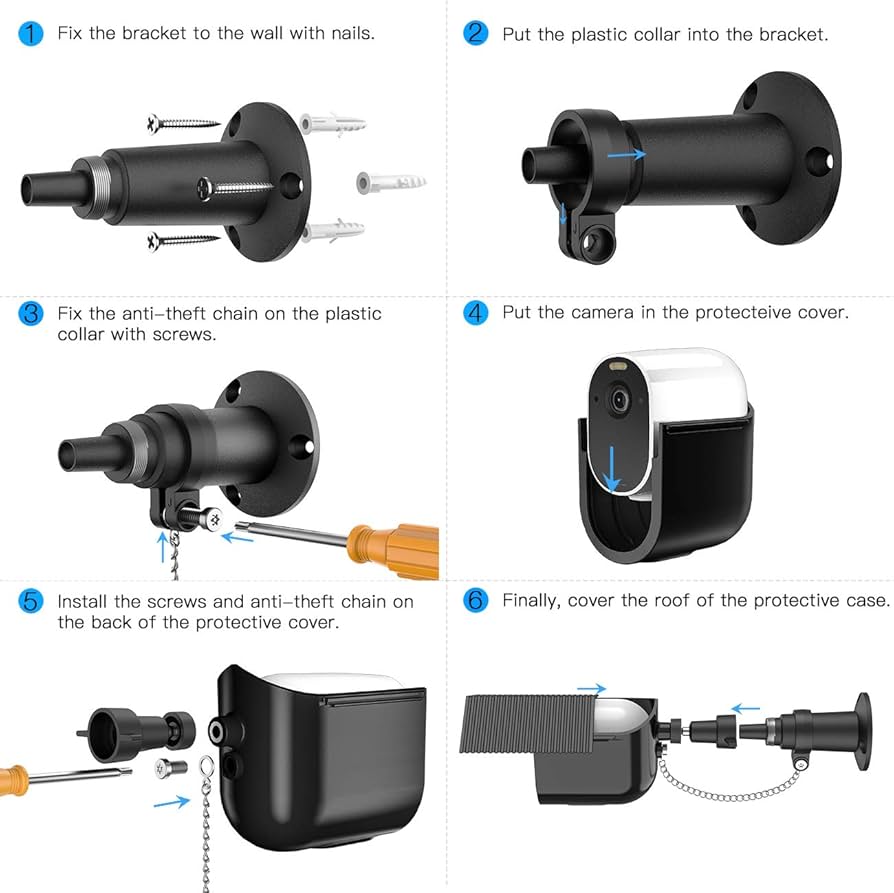 1 Fix the bracket to the wall with nails.

2 Put the plastic collar into the bracket.

3 Fix the anti-theft chain on the plastic collar with screws.

4 Put the camera in the protecteive cover.

5 Install the screws and anti-theft chain on the back of the protective cover.

6 Finally, cover the roof of the protective case.