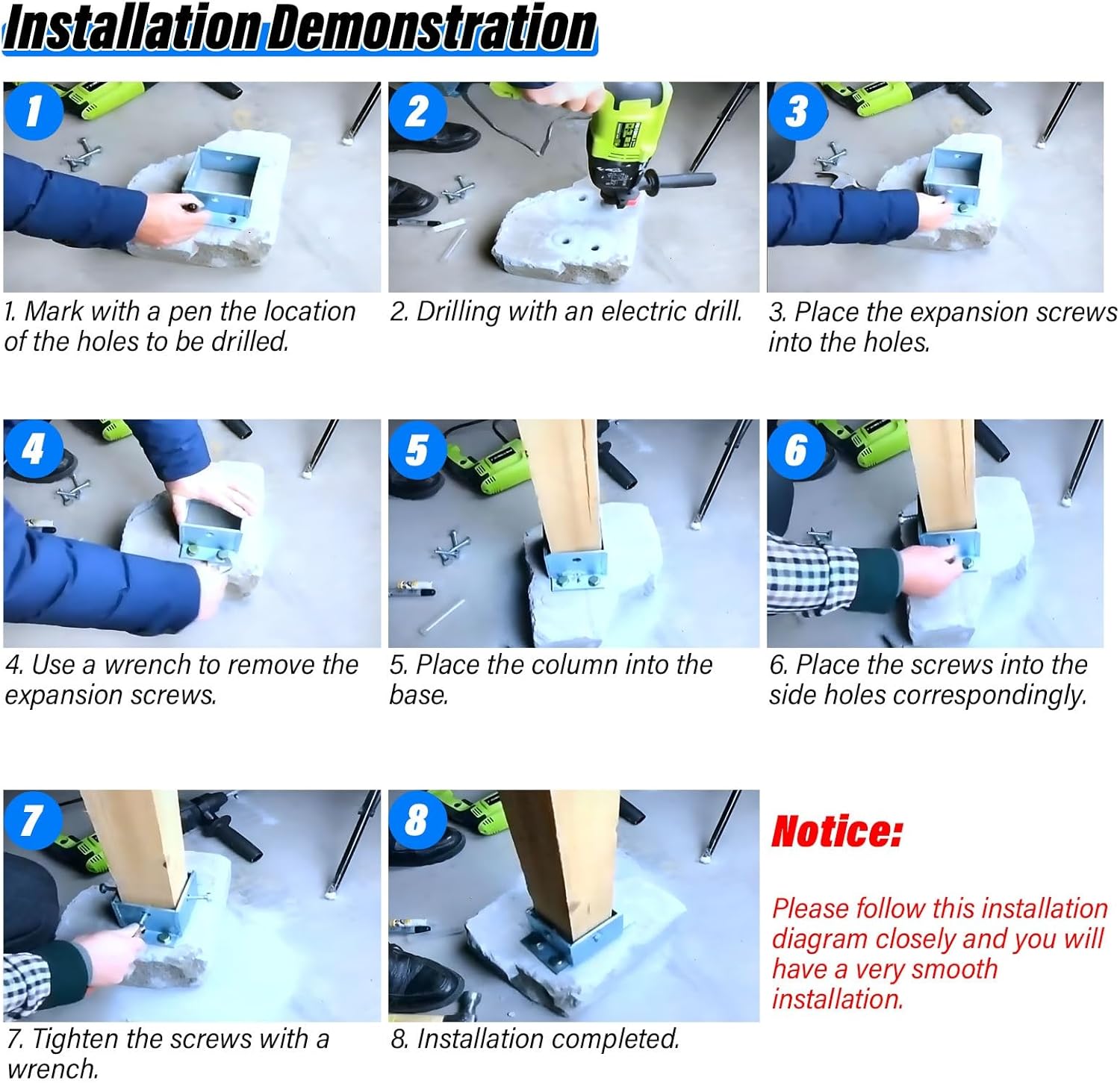 Installation Demonstration

1

1. Mark with a pen the location of the holes to be drilled.

2

2. Drilling with an electric drill.

3

3. Place the expansion screws into the holes.

4

4. Use a wrench to remove the expansion screws.

5

5. Place the column into the base.

6

6. Place the screws into the side holes correspondingly.

7

7. Tighten the screws with a wrench.

8

8. Installation completed.

Notice:

Please follow this installation diagram closely and you will have a very smooth installation.