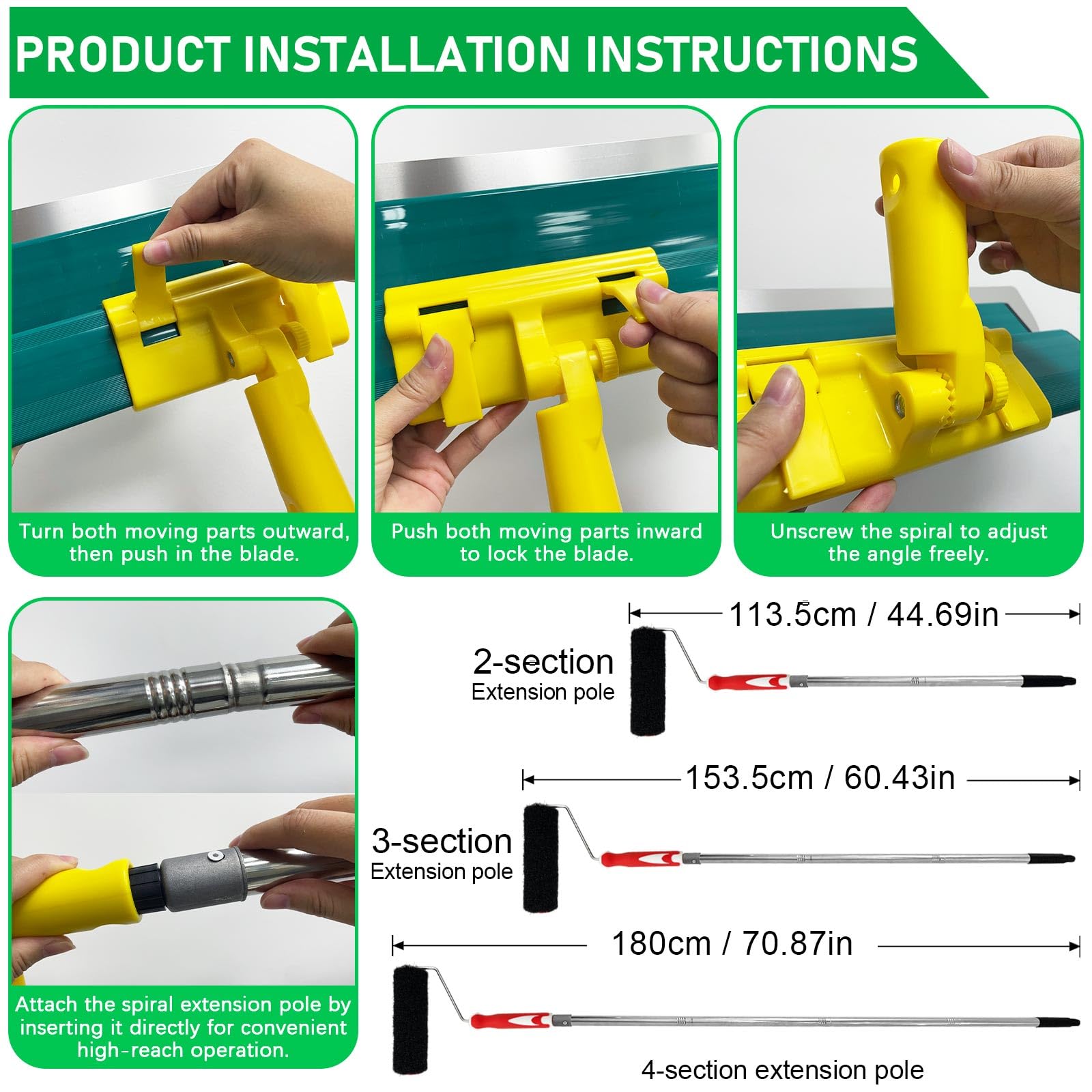 PRODUCT INSTALLATION INSTRUCTIONS

Turn both moving parts outward, then push in the blade.

Push both moving parts inward to lock the blade.

Unscrew the spiral to adjust the angle freely.

Attach the spiral extension pole by inserting it directly for convenient high-reach operation.

113.5cm / 44.69in

2-section
Extension pole

153.5cm / 60.43in

3-section
Extension pole

180cm / 70.87in

4-section extension pole