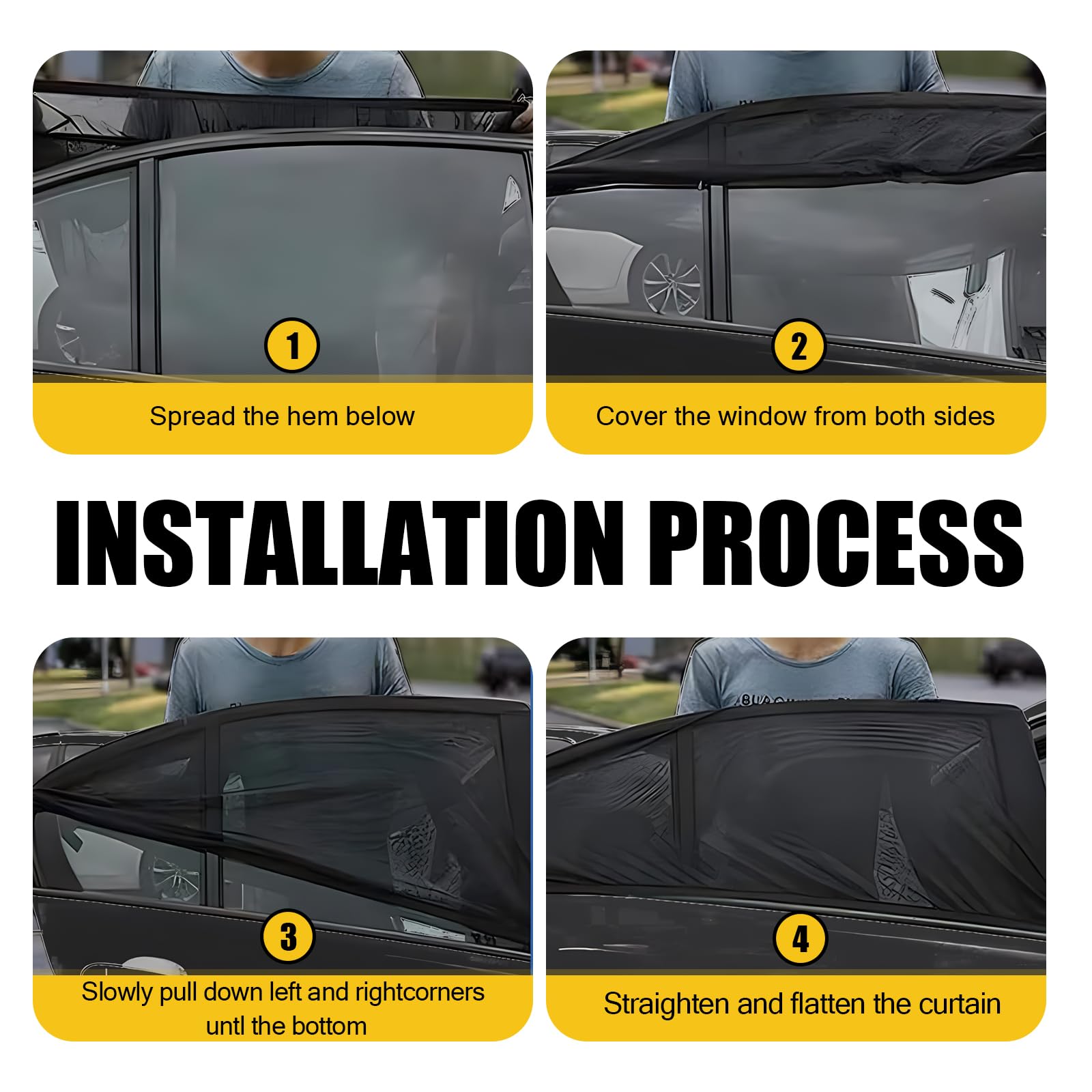 1

Spread the hem below

2

Cover the window from both sides

INSTALLATION PROCESS

3

Slowly pull down left and rightcorners untl the bottom

4

Straighten and flatten the curtain