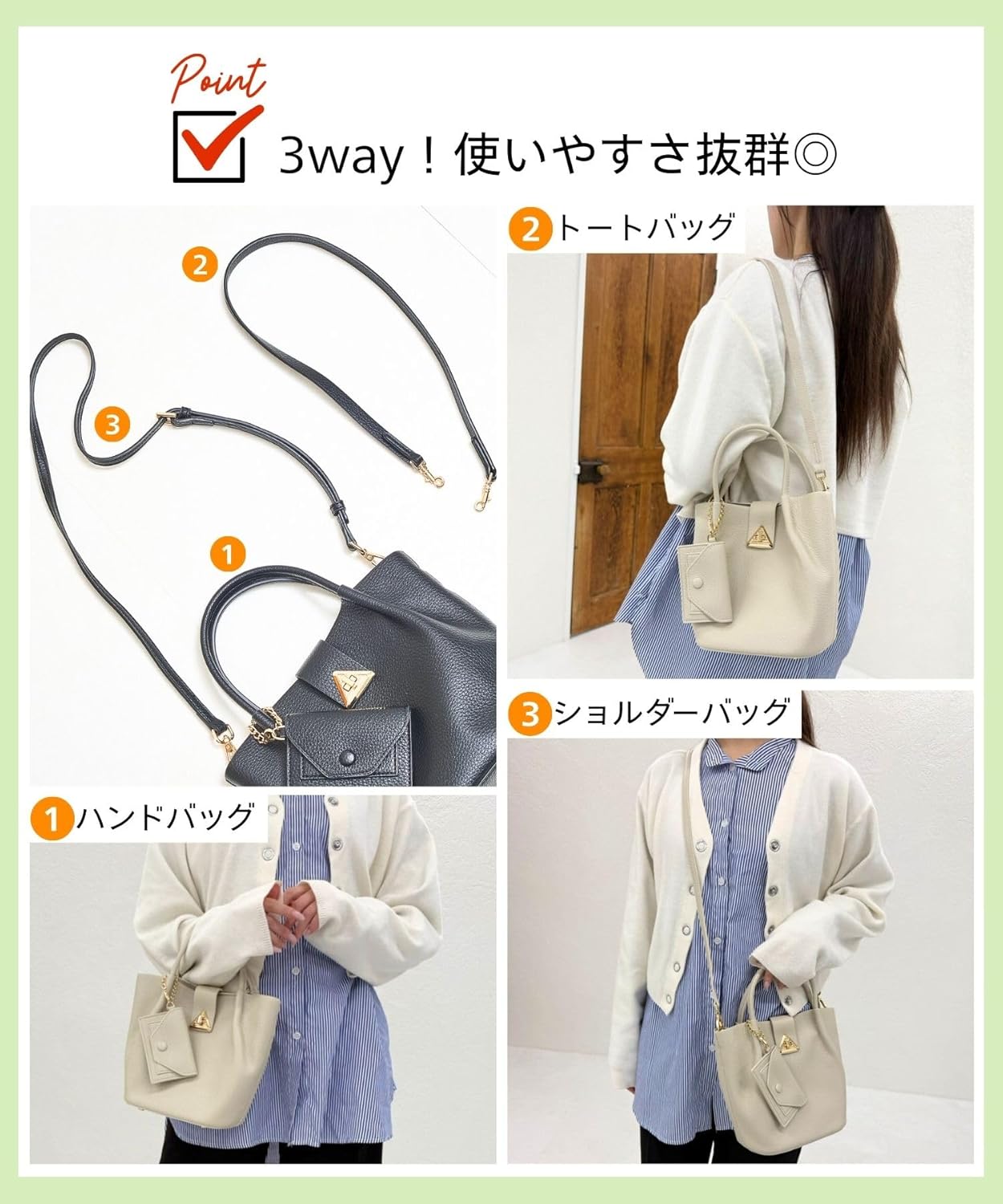 Point

3way！使いやすさ抜群◎

2

3

1

2 トートバッグ

3 ショルダーバッグ

1 ハンドバッグ