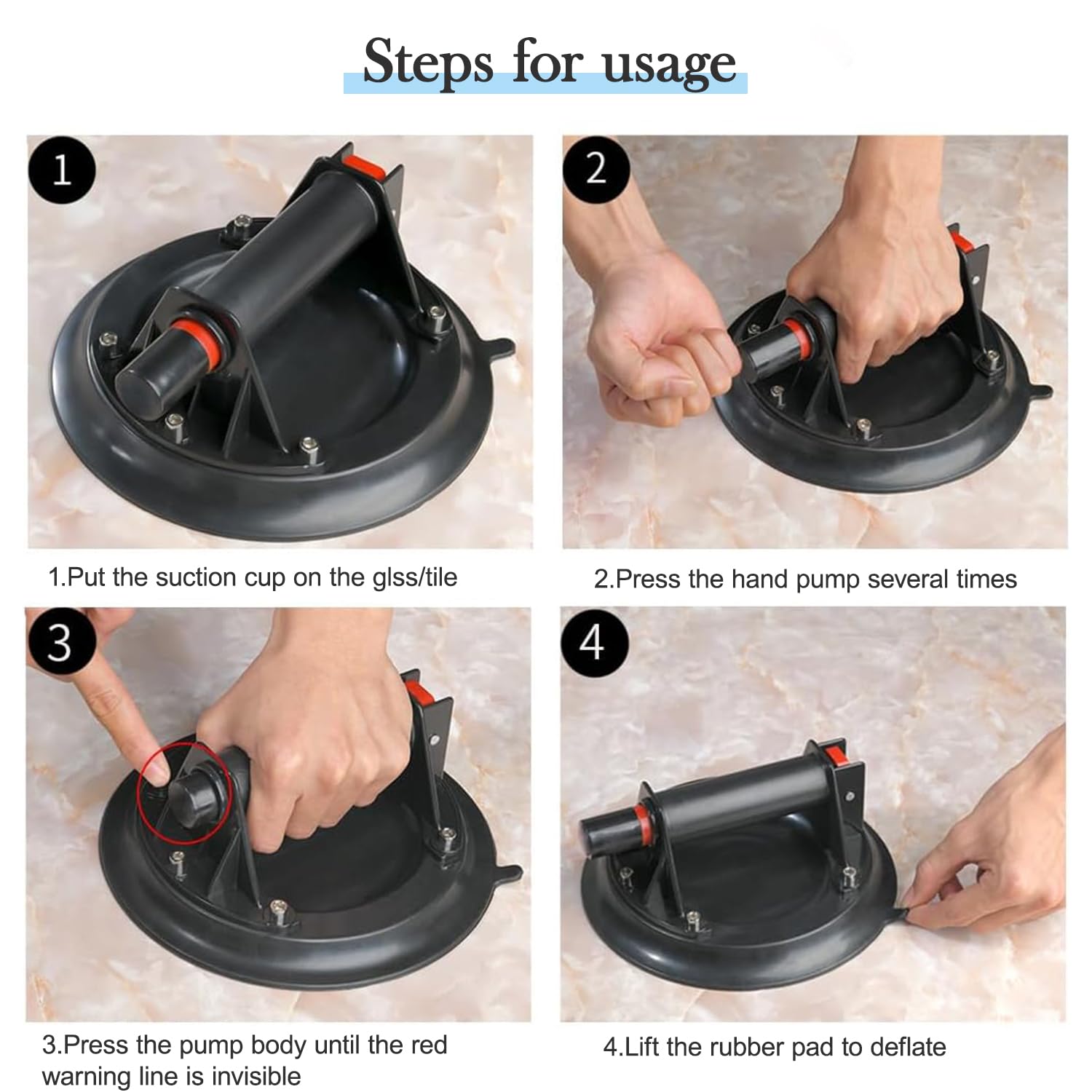 Steps for usage

1

1.Put the suction cup on the glss/tile

2

2.Press the hand pump several times

3

3.Press the pump body until the red warning line is invisible

4

4.Lift the rubber pad to deflate