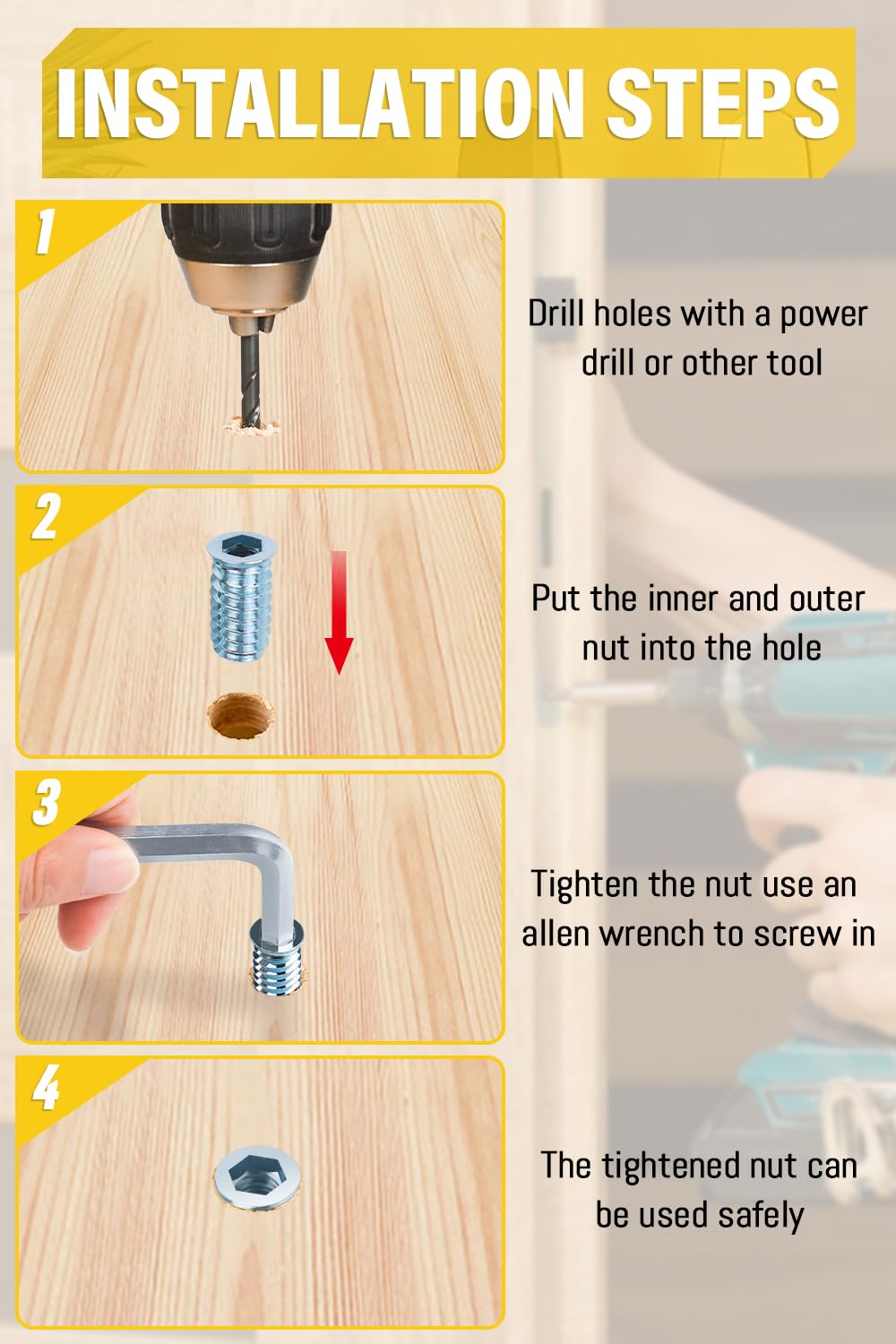 INSTALLATION STEPS

1

Drill holes with a power drill or other tool

2

Put the inner and outer nut into the hole

3

Tighten the nut use an allen wrench to screw in

4

The tightened nut can be used safely