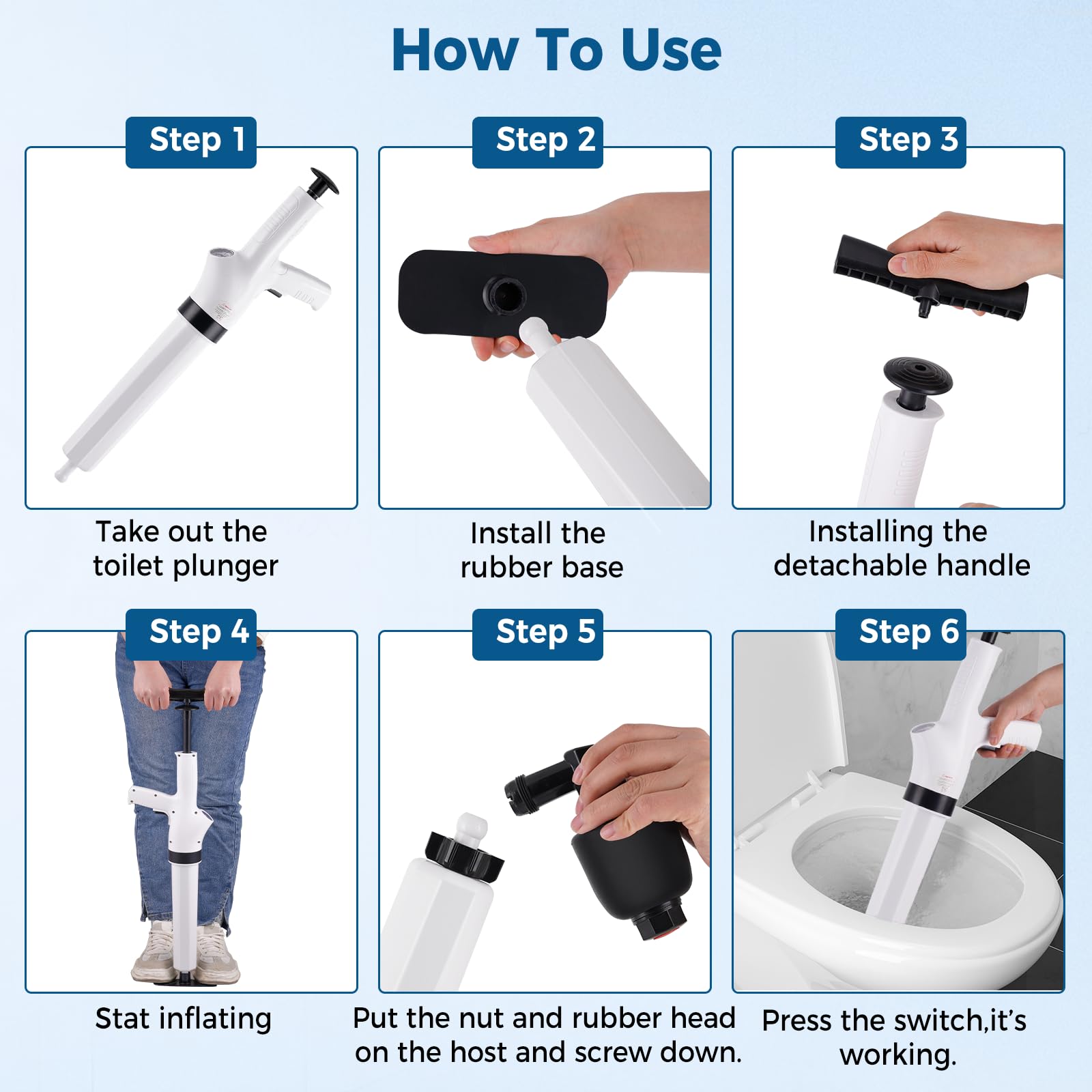 How To Use

Step 1

Take out the toilet plunger

Step 2

Install the rubber base

Step 3

Installing the detachable handle

Step 4

Stat inflating

Step 5

Put the nut and rubber head on the host and screw down.

Step 6

Press the switch,it's working.