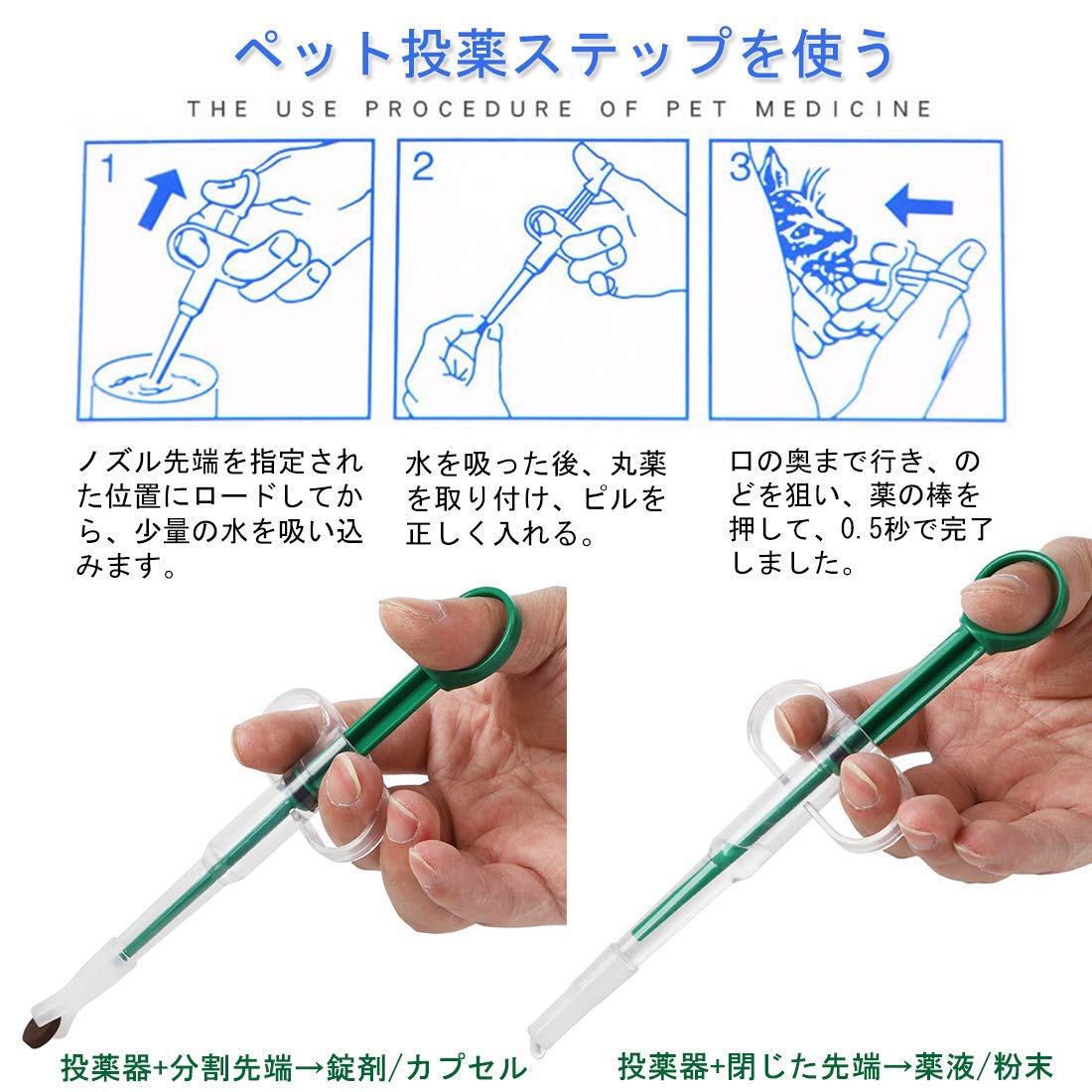 ペット投薬ステップを使う

THE USE PROCEDURE OF PET MEDICINE

1

2

3

ノズル先端を指定された位置にロードしてから、少量の水を吸い込みます。

水を吸った後、丸薬を取り付け、ピルを正しく入れる。

口の奥まで行き、のどを狙い、薬の棒を押して、0.5秒で完了しました。

投薬器+分割先端→錠剤/カプセル

投薬器+閉じた先端→薬液/粉末