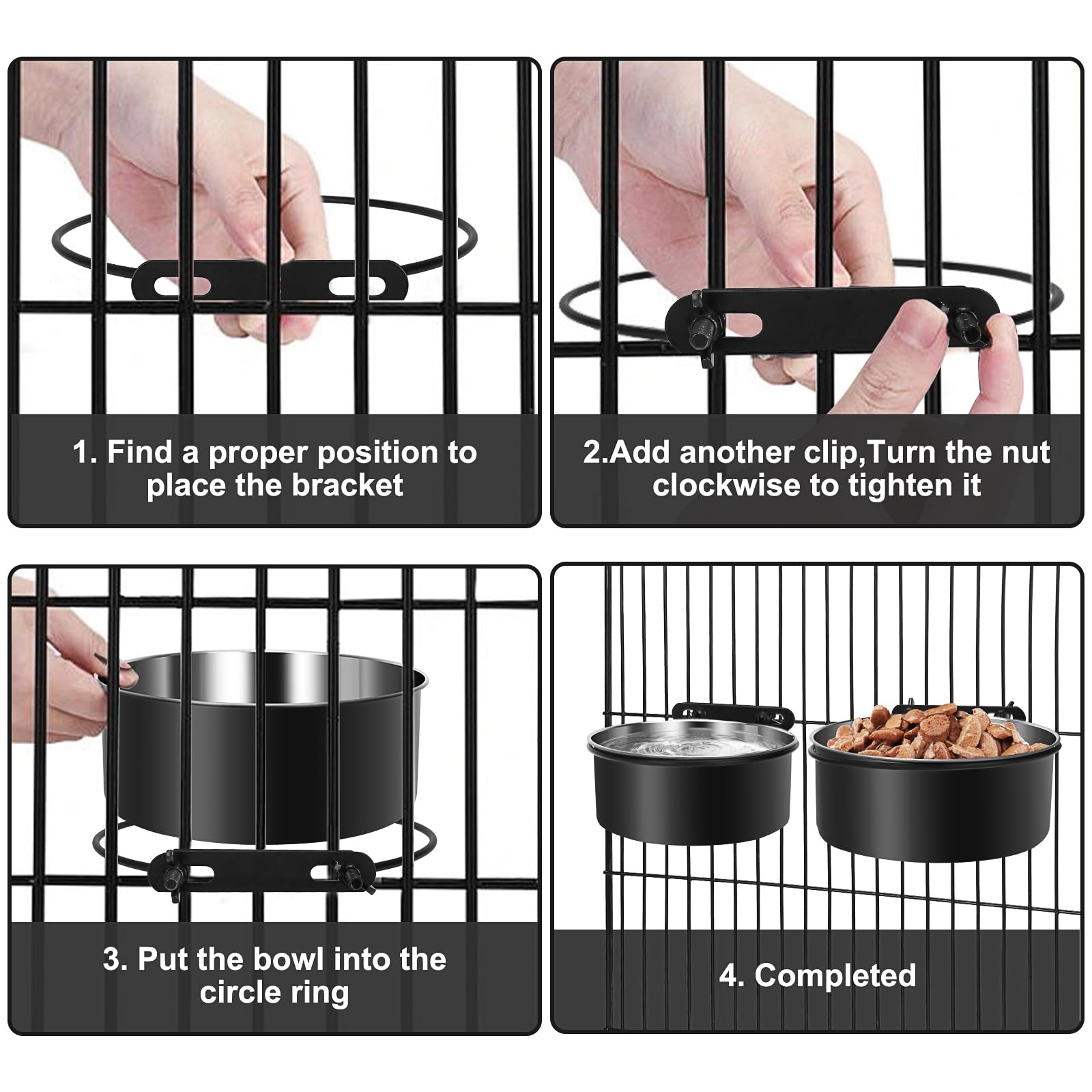 1. Find a proper position to place the bracket

2.Add another clip,Turn the nut clockwise to tighten it

3. Put the bowl into the circle ring

4. Completed