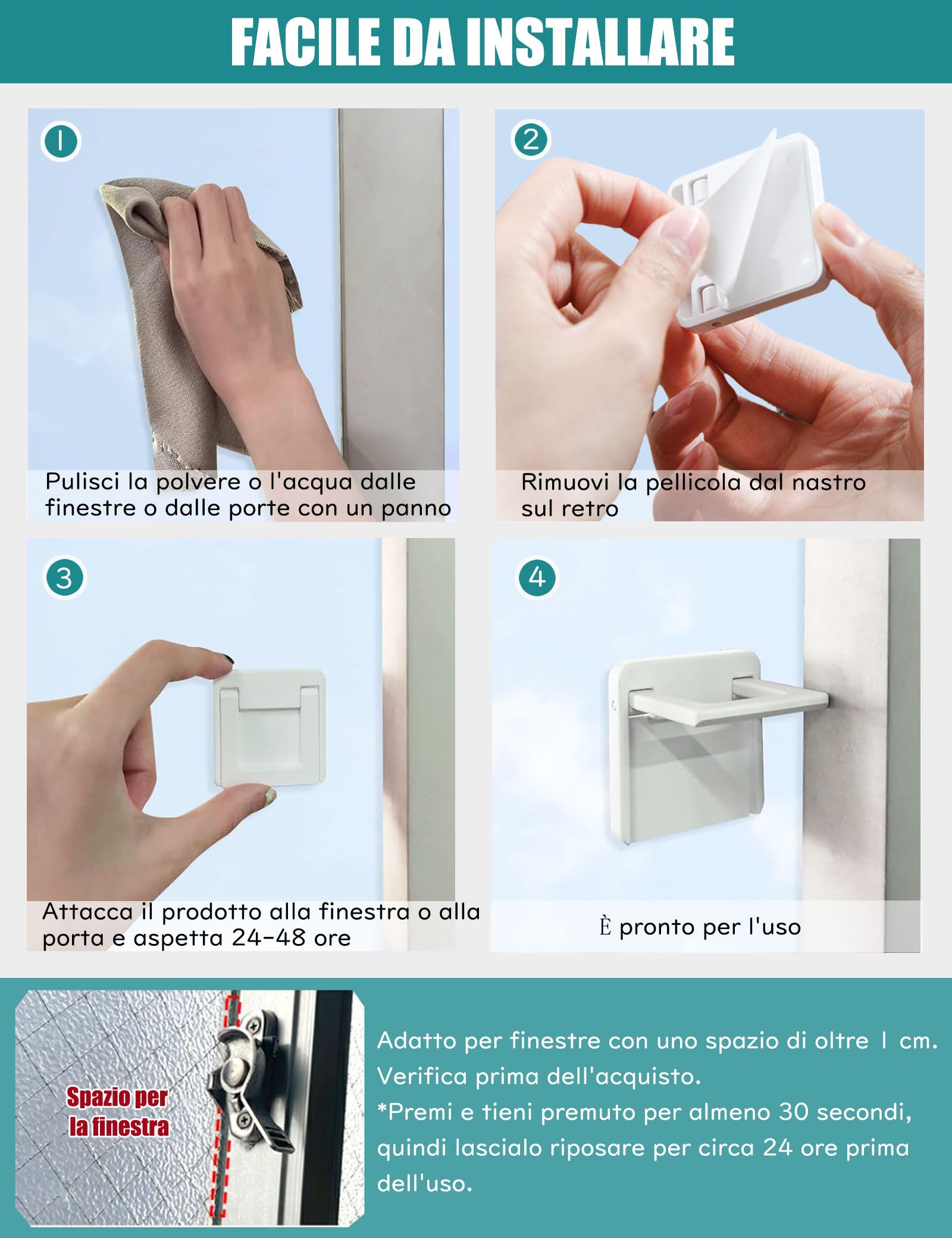 FACILE DA INSTALLARE

1

Pulisci la polvere o l'acqua dalle finestre o dalle porte con un panno

2

Rimuovi la pellicola dal nastro sul retro

3

Attacca il prodotto alla finestra o alla porta e aspetta 24-48 ore

4

È pronto per l'uso

Spazio per la finestra

Adatto per finestre con uno spazio di oltre 1 cm. Verifica prima dell'acquisto.
*Premi e tieni premuto per almeno 30 secondi, quindi lascialo riposare per circa 24 ore prima dell'uso.