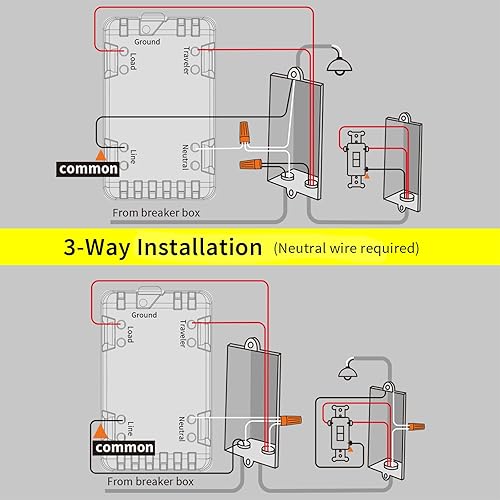 Ground
Load
Traveler
Line
Neutral
common
From breaker box

3-Way Installation (Neutral wire required)

Ground
Load
Traveler
Line
Neutral
common
From breaker box