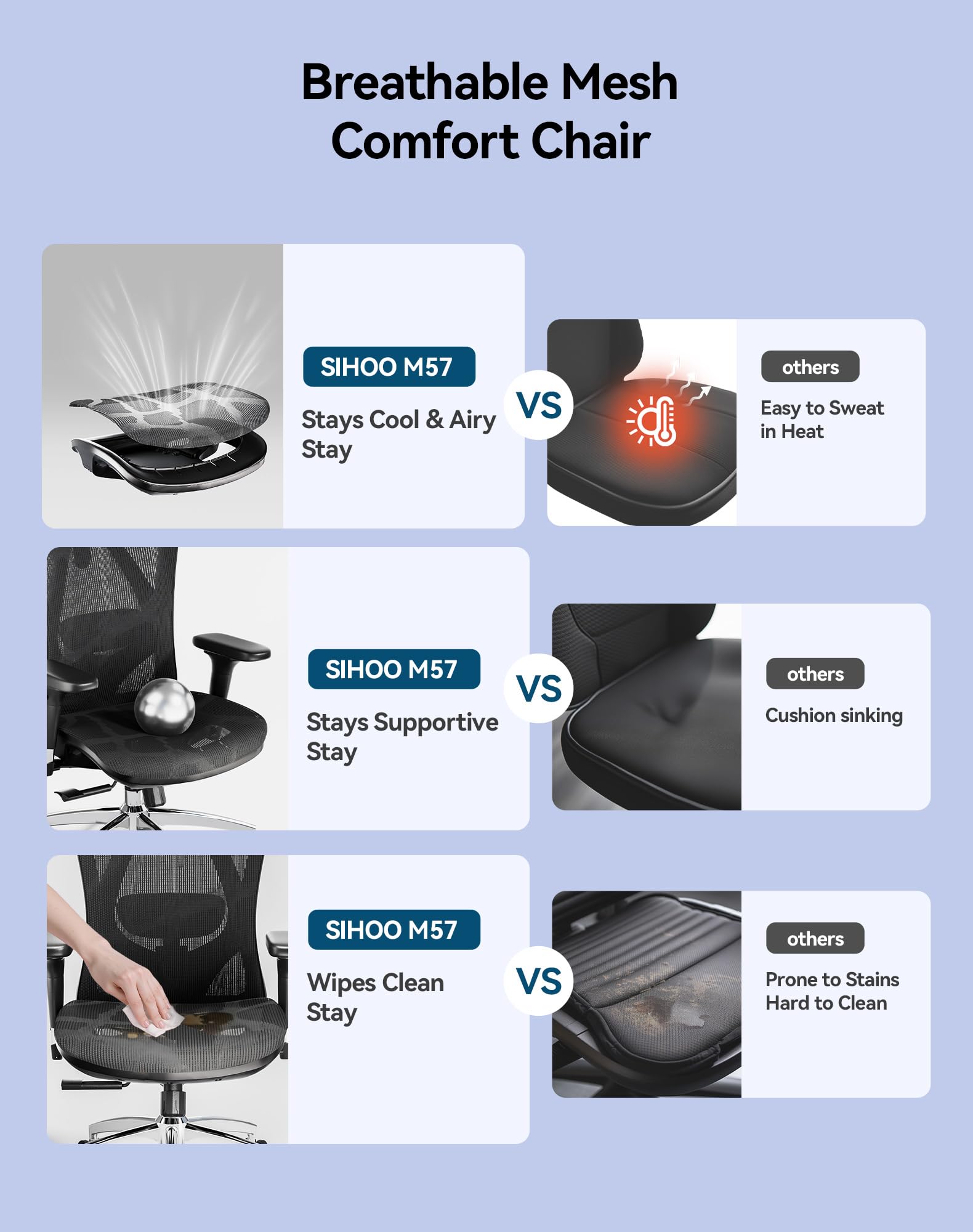 Breathable Mesh Comfort Chair

SIHOO M57

Stays Cool & Airy Stay

VS

others

Easy to Sweat in Heat

SIHOO M57

Stays Supportive Stay

VS

others

Cushion sinking

SIHOO M57

Wipes Clean Stay

VS

others

Prone to Stains Hard to Clean