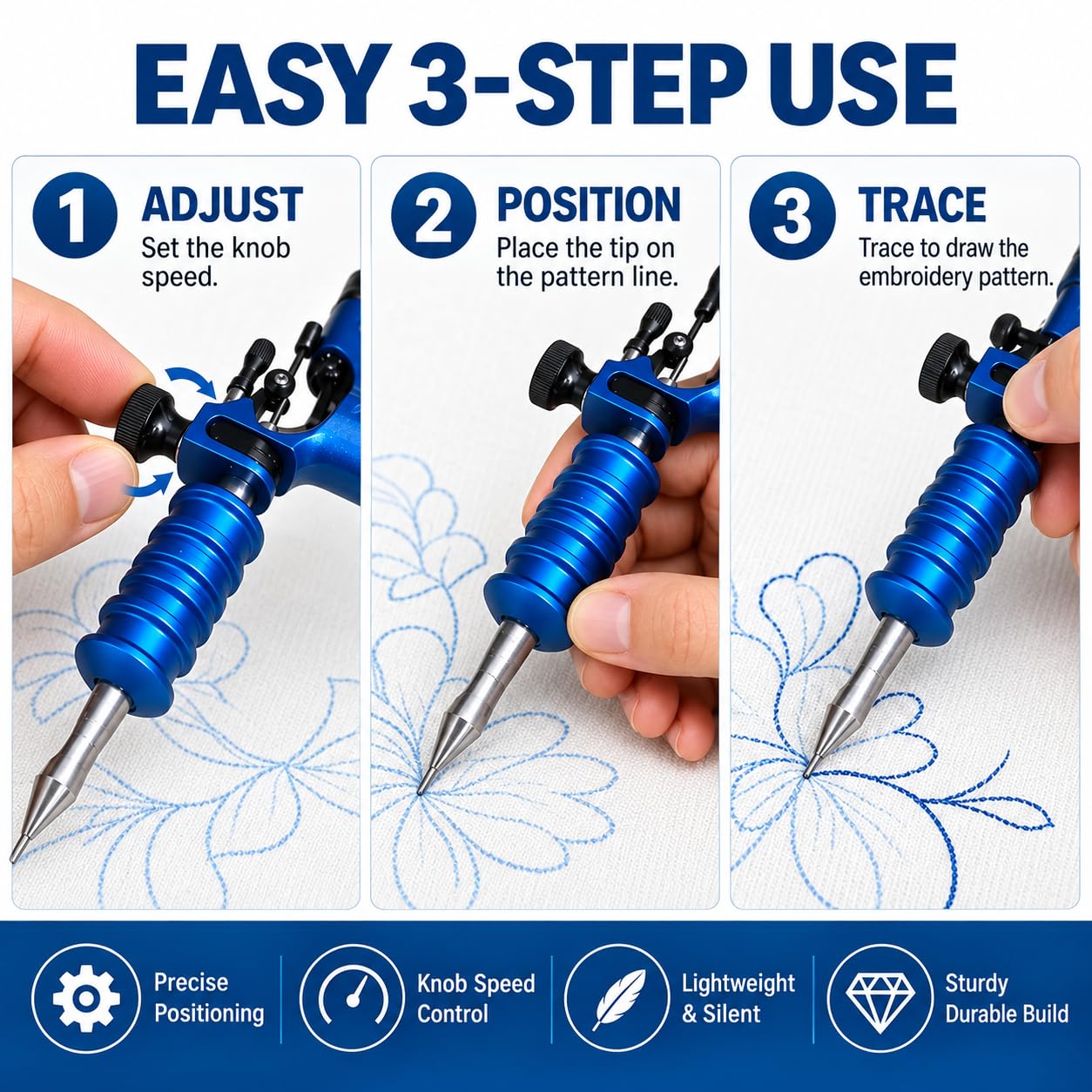 EASY 3-STEP USE

1 ADJUST
Set the knob speed.

2 POSITION
Place the tip on the pattern line.

3 TRACE
Trace to draw the embroidery pattern.

Precise Positioning

Knob Speed Control

Lightweight & Silent

Sturdy Durable Build