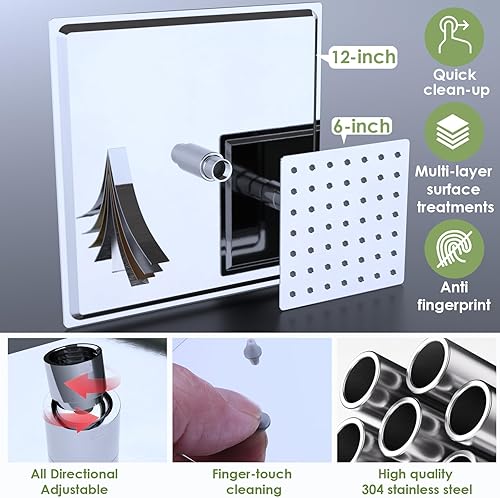 12-inch

6-inch

Quick clean-up

Multi-layer surface treatments

Anti fingerprint

All Directional Adjustable

Finger-touch cleaning

High quality 304 stainless steel