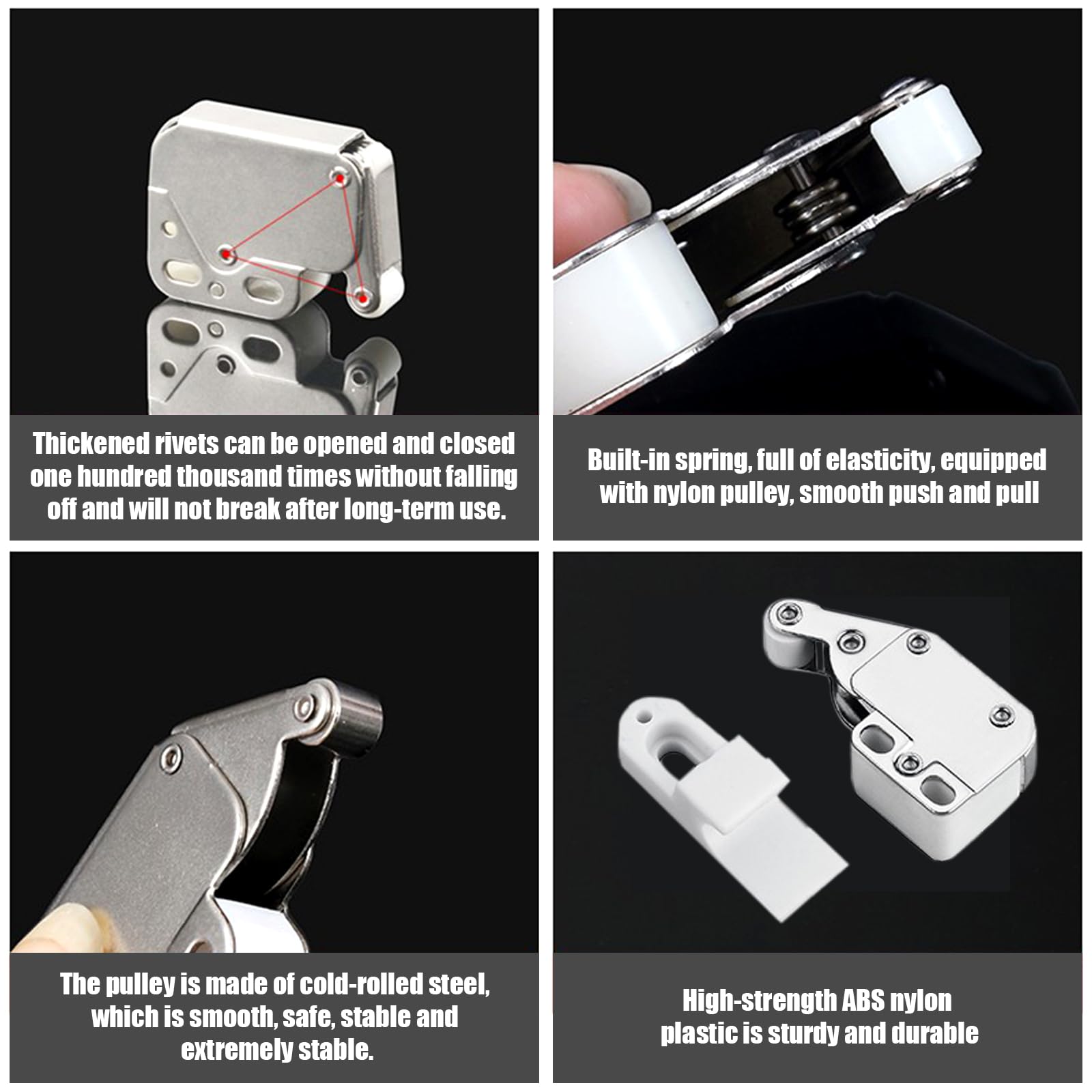 Thickened rivets can be opened and closed one hundred thousand times without falling off and will not break after long-term use.

Built-in spring, full of elasticity, equipped with nylon pulley, smooth push and pull

The pulley is made of cold-rolled steel, which is smooth, safe, stable and extremely stable.

High-strength ABS nylon plastic is sturdy and durable