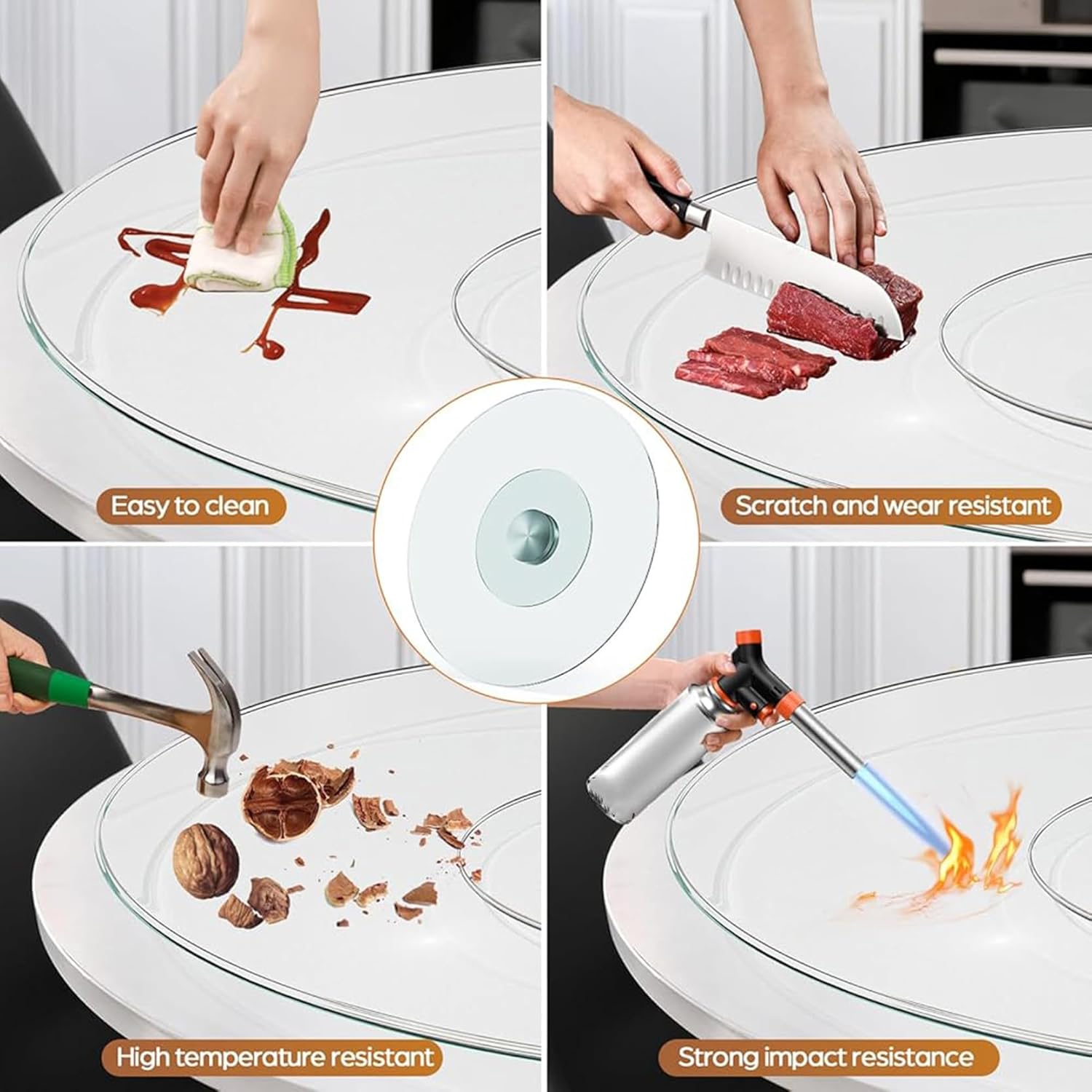 Easy to clean

Scratch and wear resistant

High temperature resistant

Strong impact resistance