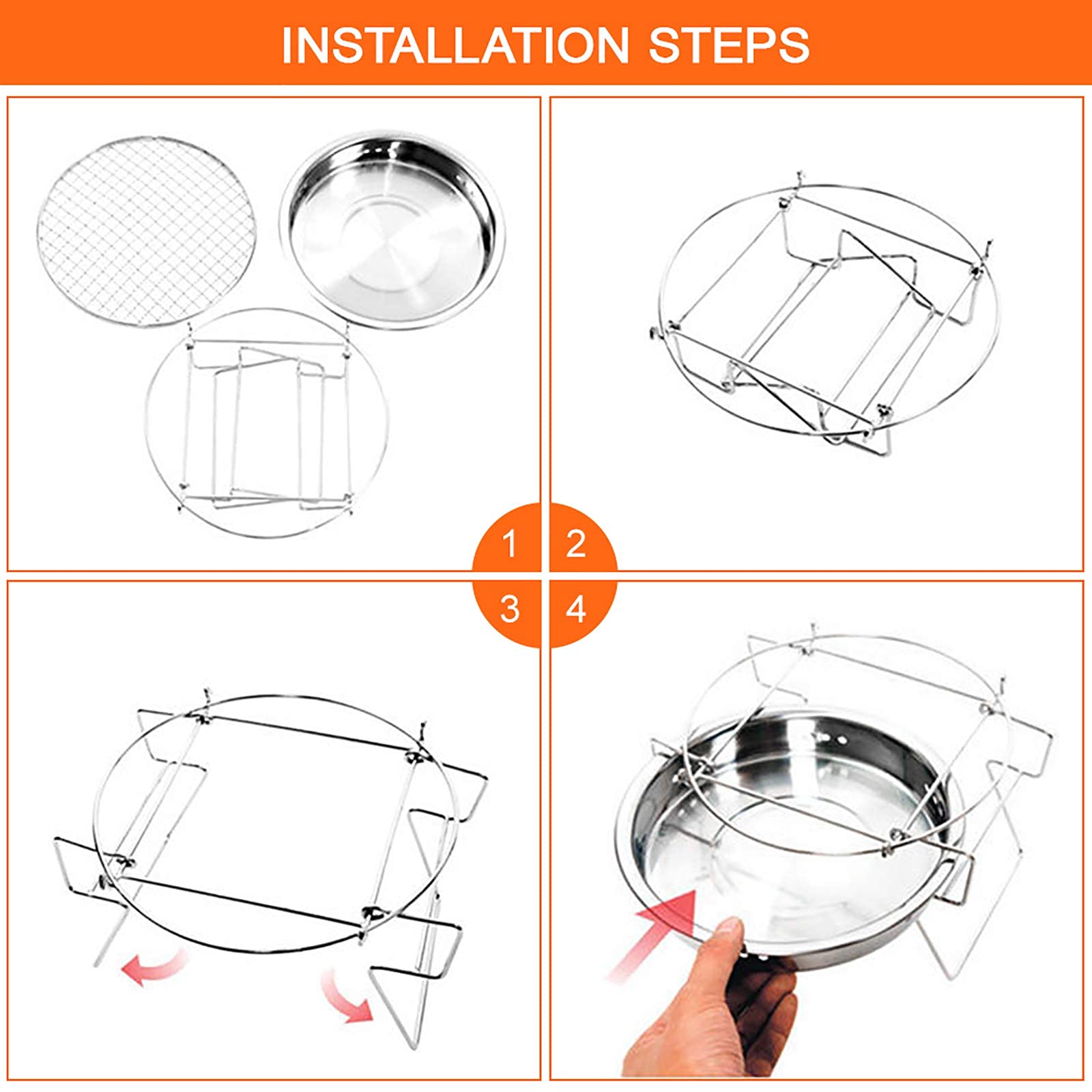 INSTALLATION STEPS

1

2

3

4