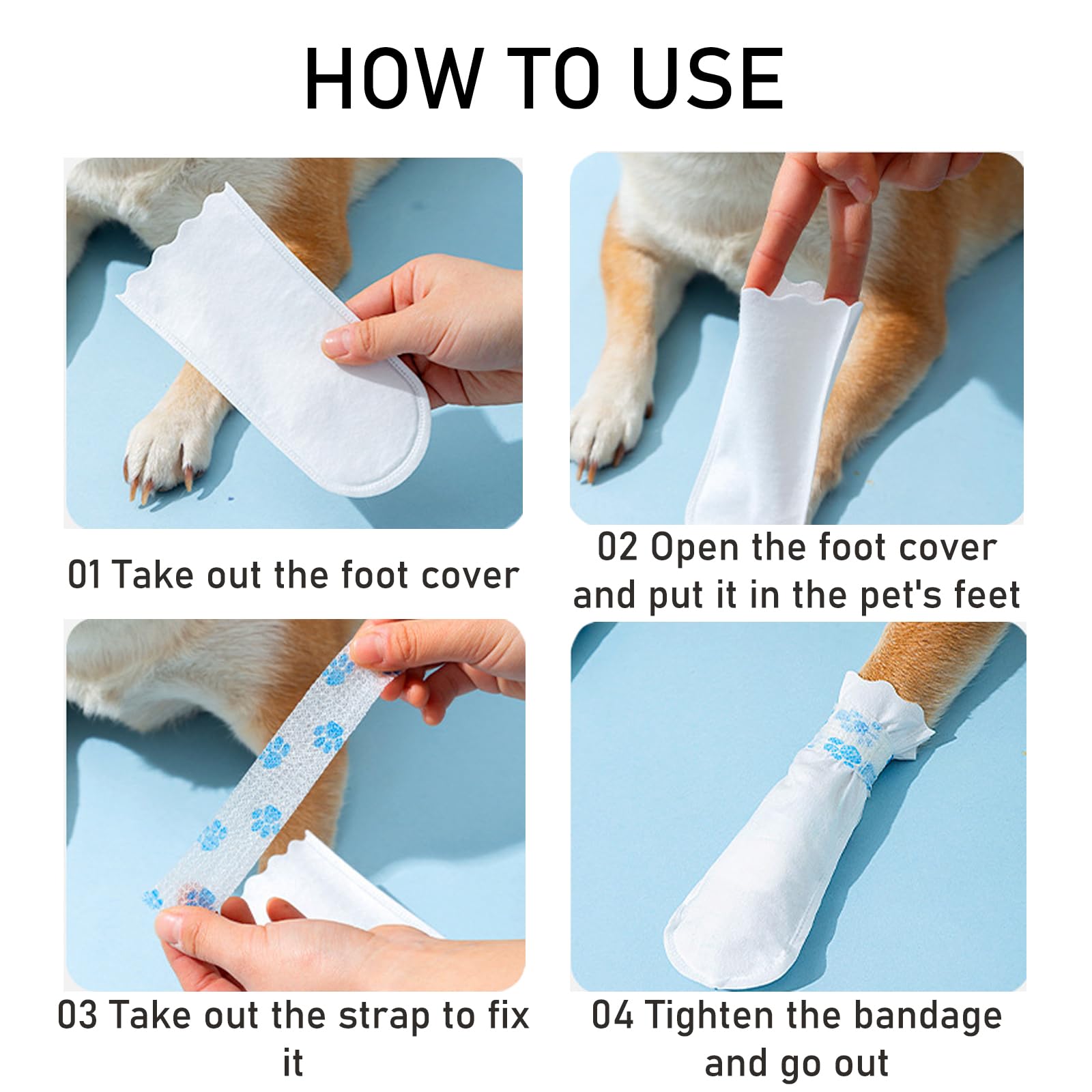 HOW TO USE

01 Take out the foot cover

02 Open the foot cover and put it in the pet's feet

03 Take out the strap to fix it

04 Tighten the bandage and go out